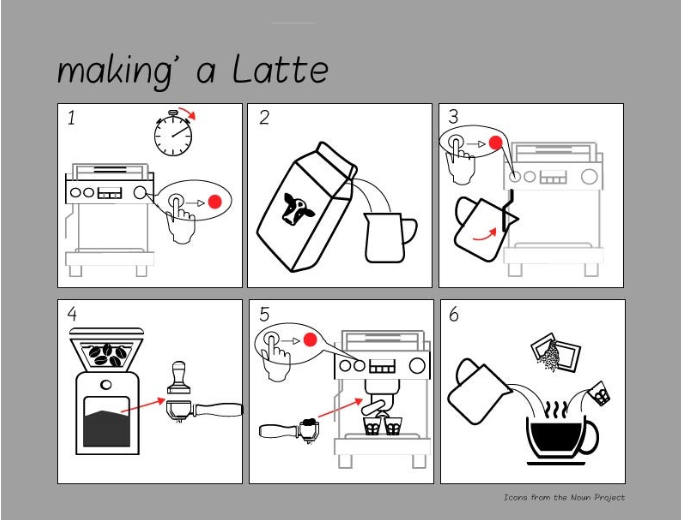 making' a Latte

1

2

3

4

5

6

Icons from the Noun Project