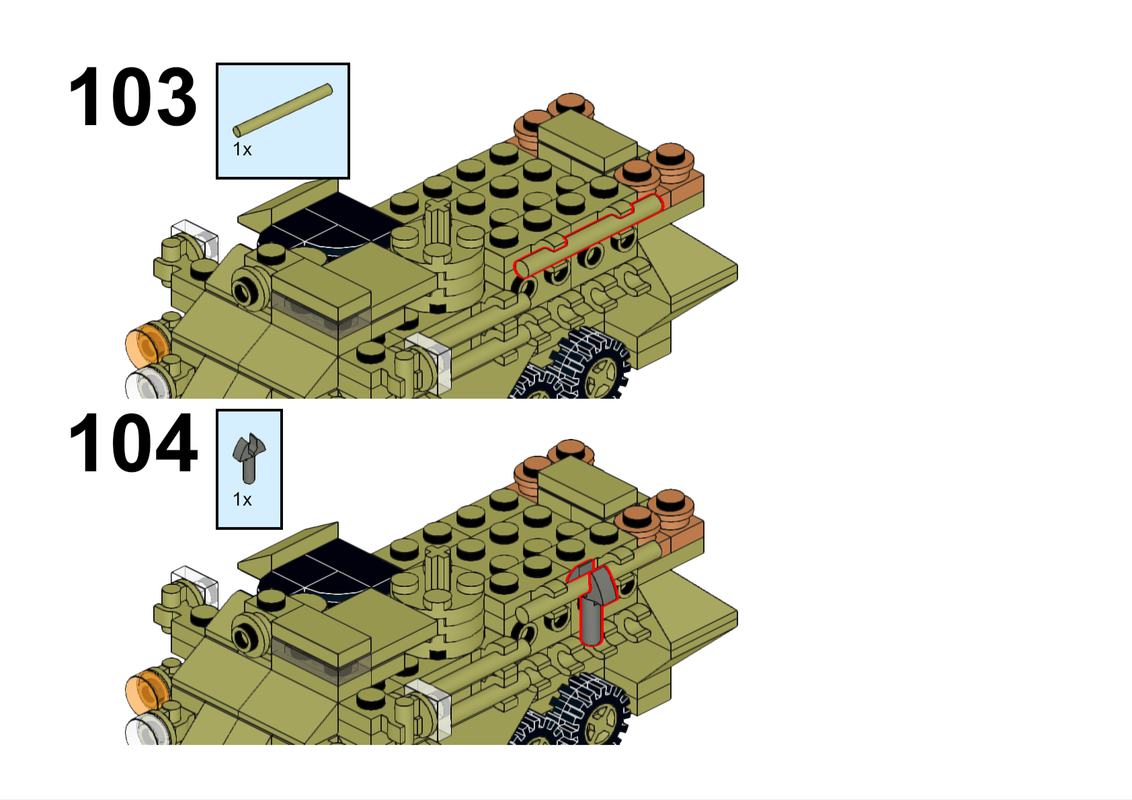 103

1x

104

1x