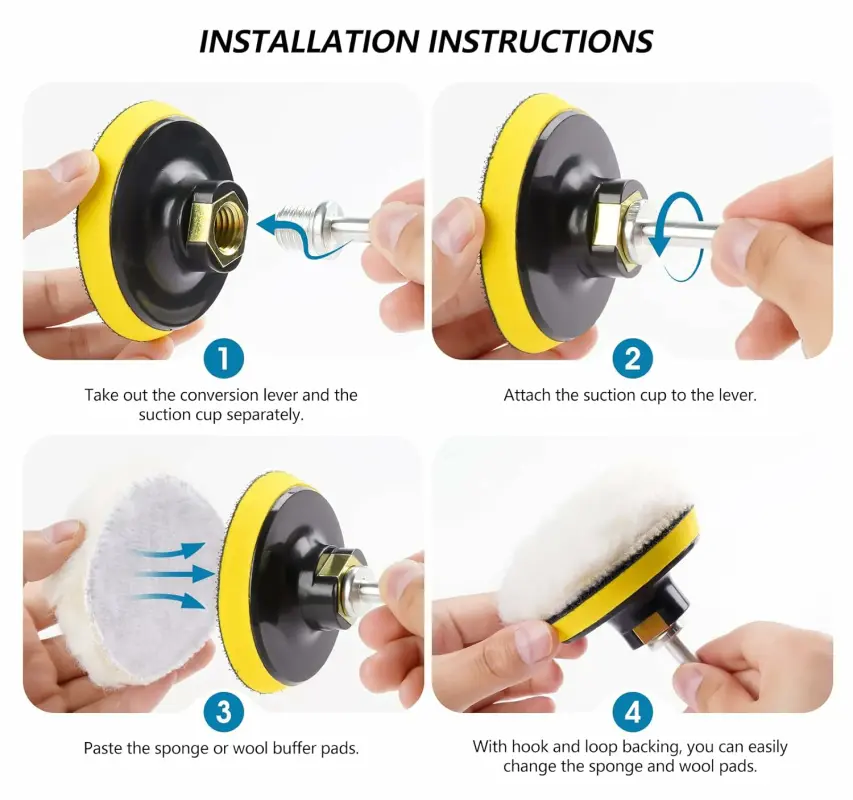 INSTALLATION INSTRUCTIONS

1
Take out the conversion lever and the suction cup separately.

2
Attach the suction cup to the lever.

3
Paste the sponge or wool buffer pads.

4
With hook and loop backing, you can easily change the sponge and wool pads.