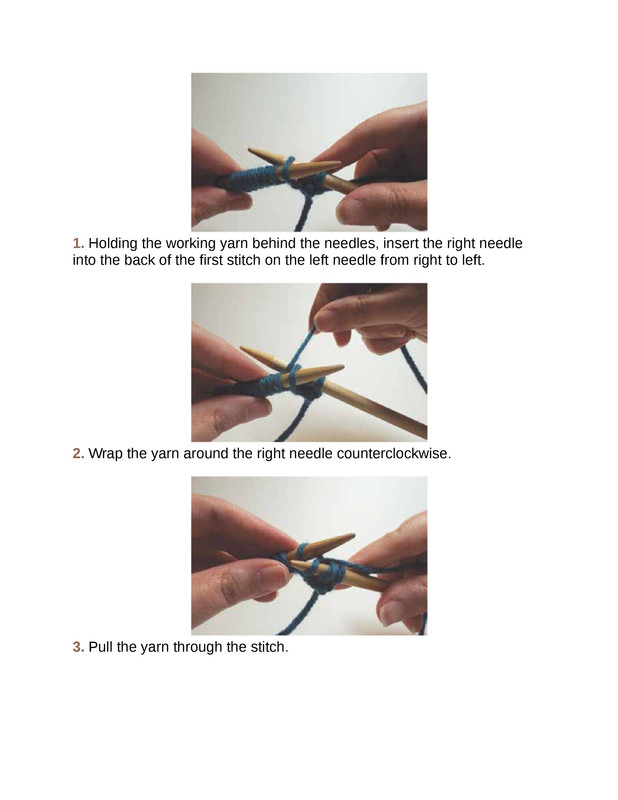 1. Holding the working yarn behind the needles, insert the right needle into the back of the first stitch on the left needle from right to left.

2. Wrap the yarn around the right needle counterclockwise.

3. Pull the yarn through the stitch.