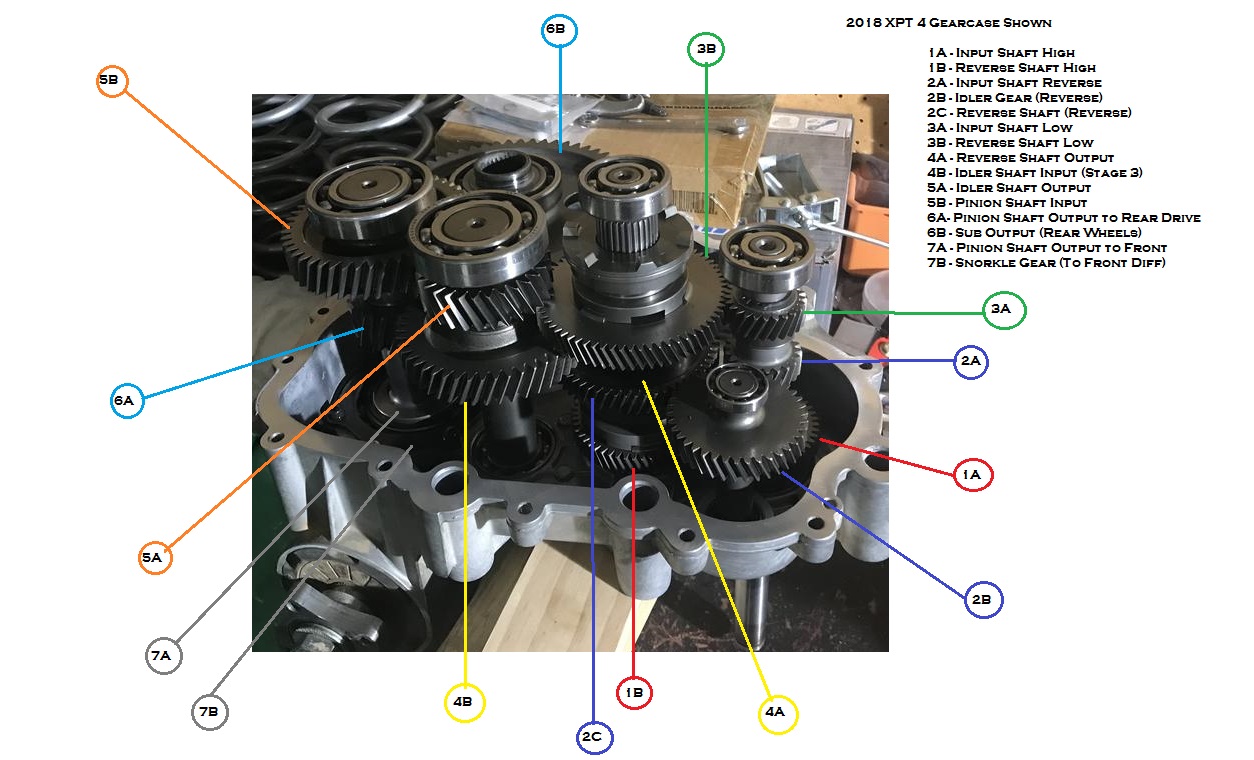 2018 XPT 4 Gearcase Shown

1A - Input Shaft High
1B - Reverse Shaft High
2A - Input Shaft Reverse
2B - Idler Gear (Reverse)
2C - Reverse Shaft (Reverse)
3A - Input Shaft Low
3B - Reverse Shaft Low
4A - Reverse Shaft Output
4B - Idler Shaft Input (Stage 3)
5A - Idler Shaft Output
5B - Pinion Shaft Input
6A- Pinion Shaft Output to Rear Drive
6B - Sub Output (Rear Wheels)
7A - Pinion Shaft Output to Front
7B - Snorkle Gear (To Front Diff)

6B
3B
5B
3A
2A
6A
1A
5A
2B
7A
7B
4B
1B
4A
2C