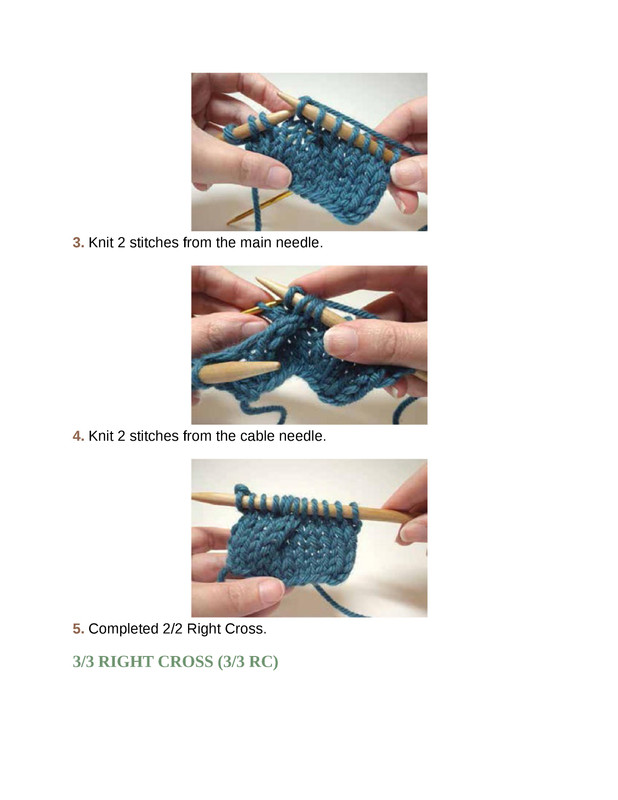 3. Knit 2 stitches from the main needle.

4. Knit 2 stitches from the cable needle.

5. Completed 2/2 Right Cross.

3/3 RIGHT CROSS (3/3 RC)