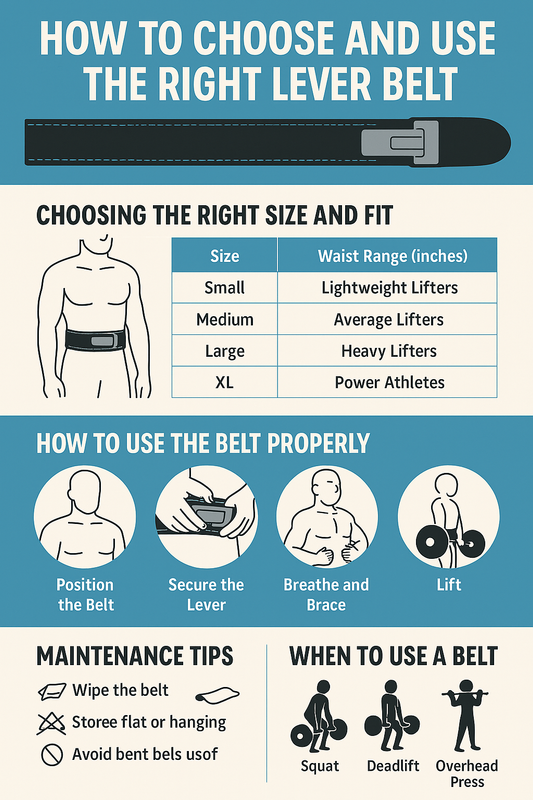 HOW TO CHOOSE AND USE THE RIGHT LEVER BELT

CHOOSING THE RIGHT SIZE AND FIT

| Size | Waist Range (inches) |
|---|---|
| Small | Lightweight Lifters |
| Medium | Average Lifters |
| Large | Heavy Lifters |
| XL | Power Athletes |

HOW TO USE THE BELT PROPERLY

Position the Belt

Secure the Lever

Breathe and Brace

Lift

MAINTENANCE TIPS

Wipe the belt

Storee flat or hanging

Avoid bent bels usof

WHEN TO USE A BELT

Squat

Deadlift

Overhead Press