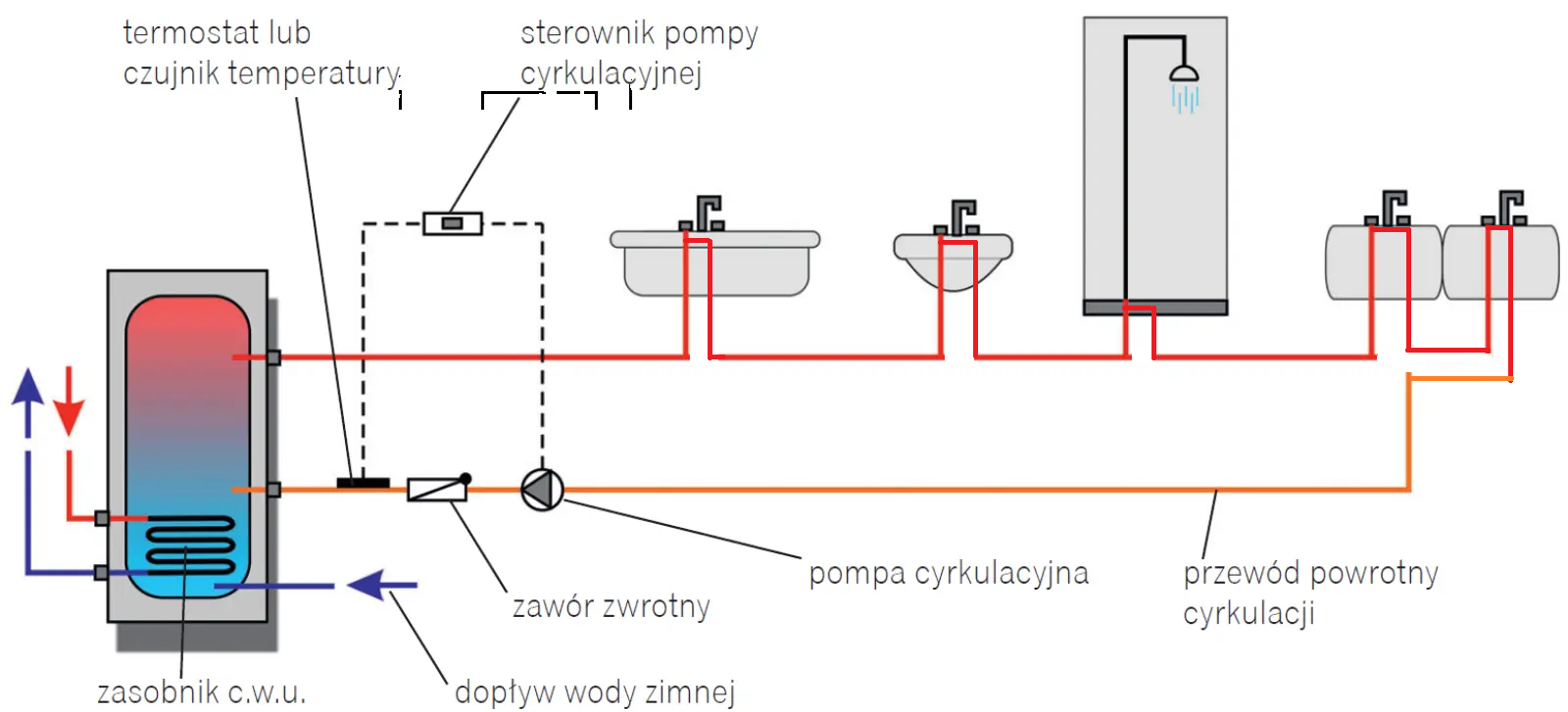 termostat lub czujnik temperatury

sterownik pompy cyrkulacyjnej

pompa cyrkulacyjna

przewód powrotny cyrkulacji

zawór zwrotny

zasobnik c.w.u.

dopływ wody zimnej