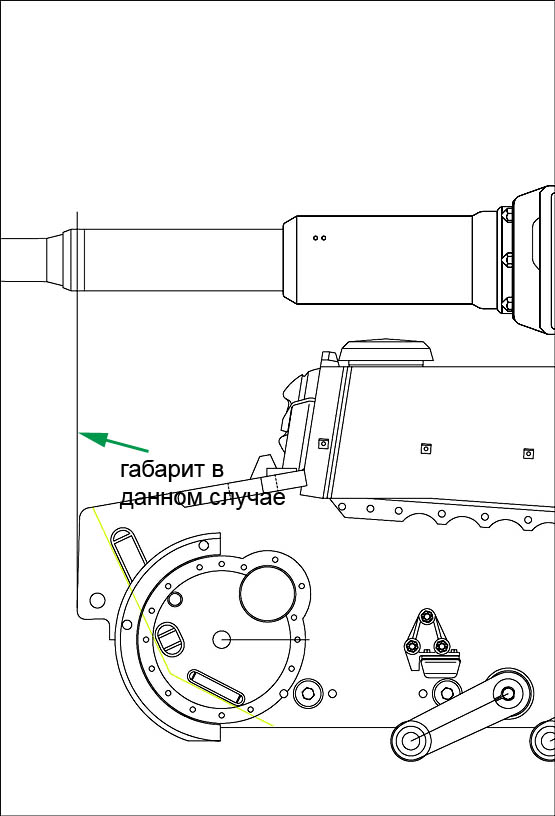 габарит в данном случае