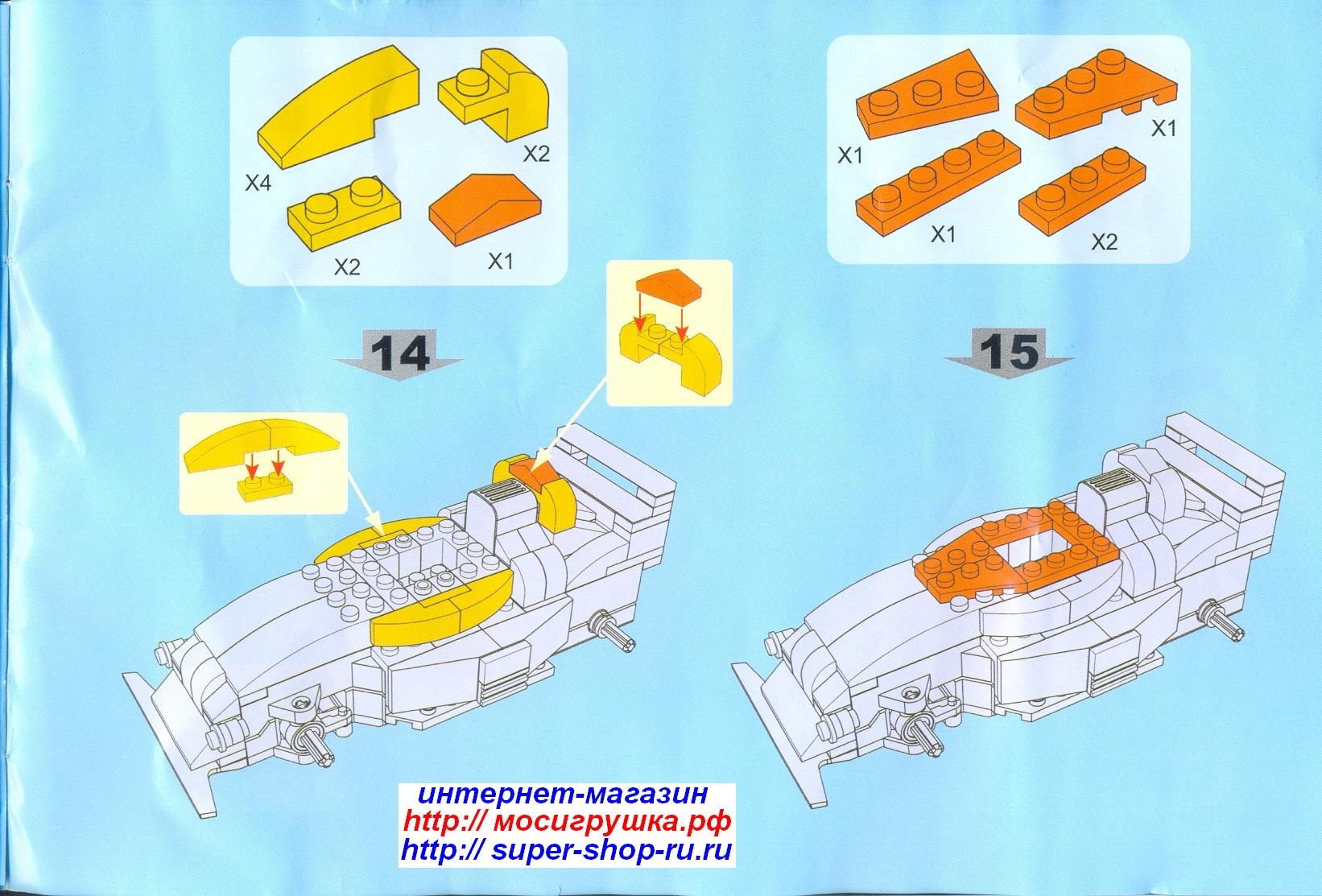 X4
X2
X2
X1

14

X1
X1
X1
X2

15

интернет-магазин
http:// мосигрушка.рф
http:// super-shop-ru.ru