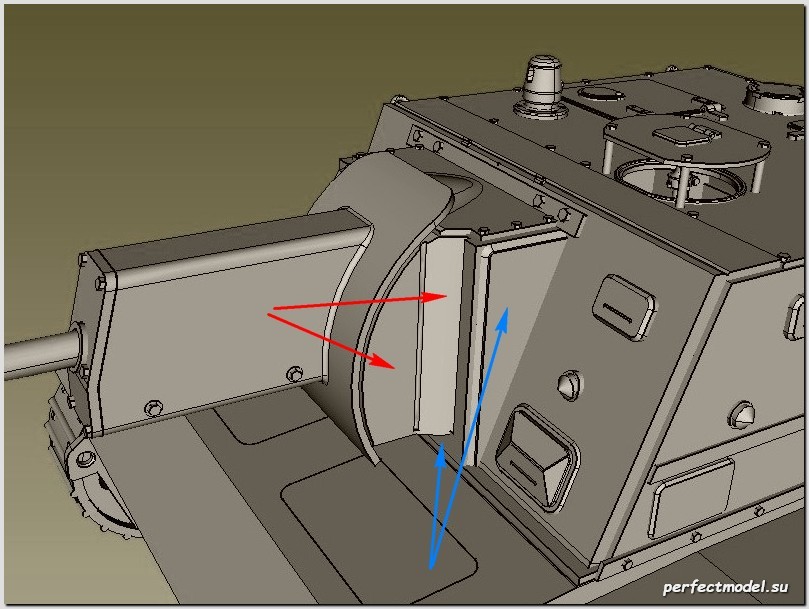 perfectmodel.su