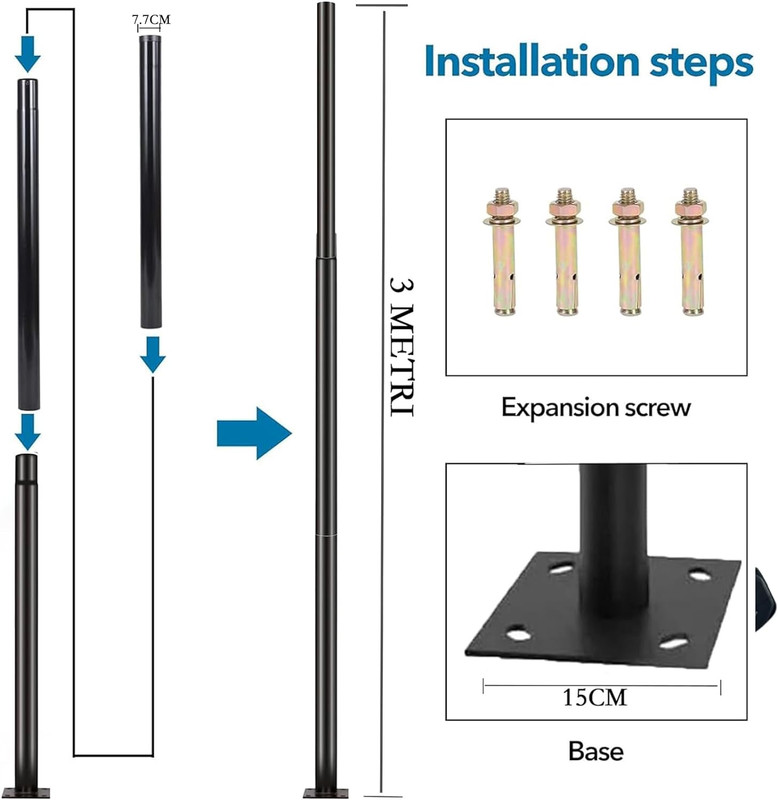 7.7CM

3 METRI

Installation steps

Expansion screw

15CM

Base