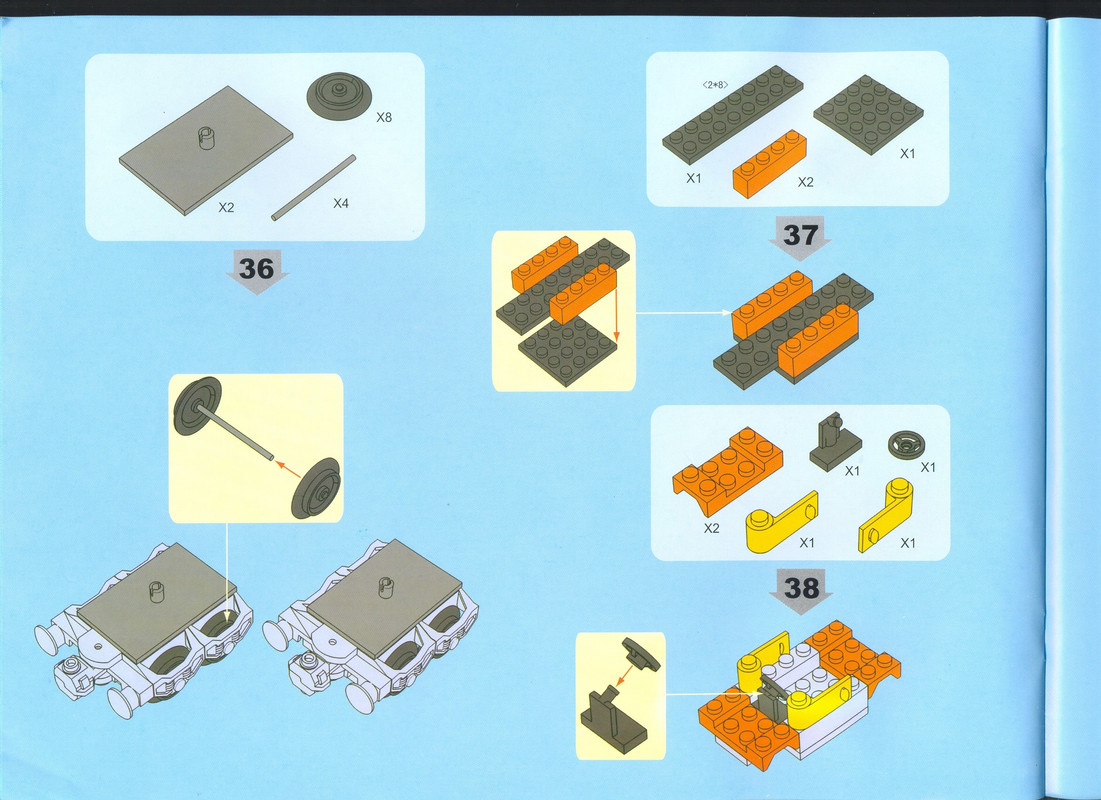 X8

X2

X4

36

<2*8>

X1

X2

X1

37

X1

X1

X2

X1

X1

38