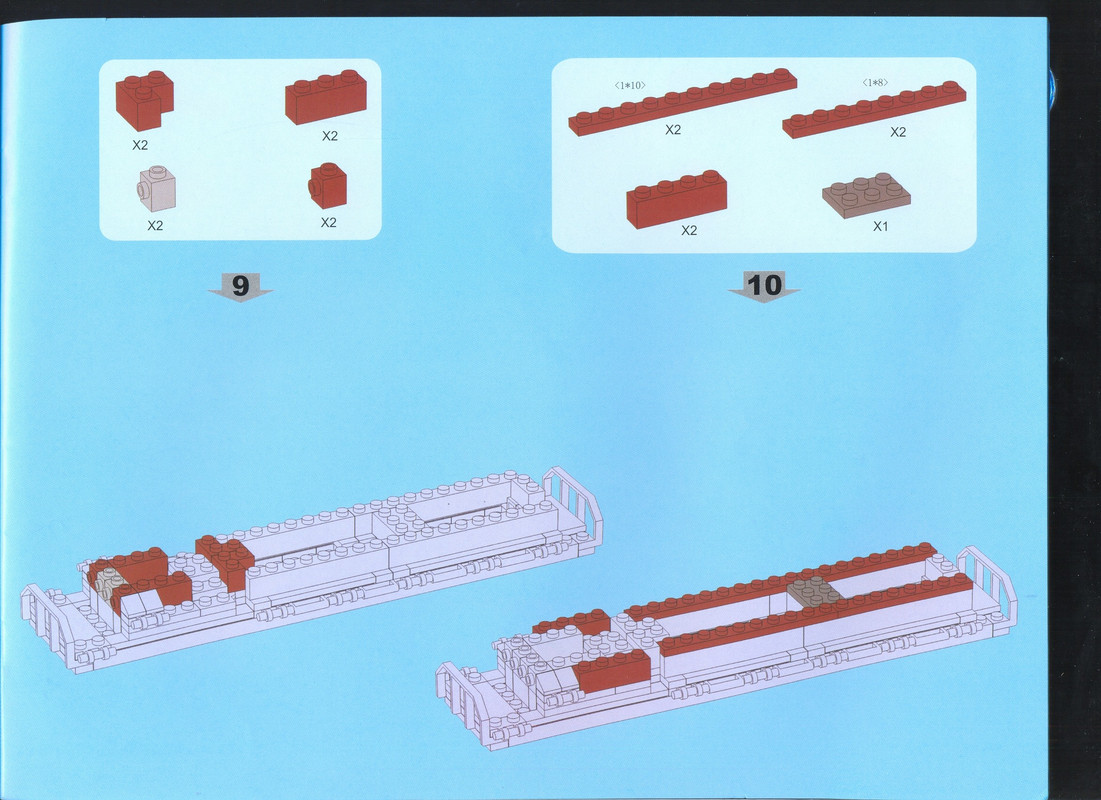 X2

X2

X2

X2

9

〈1*10〉

X2

〈1*8〉

X2

X2

X1

10