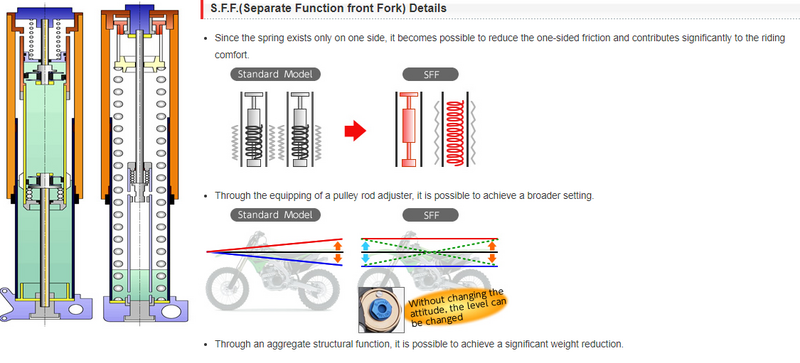 S.F.F.(Separate Function front Fork) Details

• Since the spring exists only on one side, it becomes possible to reduce the one-sided friction and contributes significantly to the riding comfort.

Standard Model

SFF

• Through the equipping of a pulley rod adjuster, it is possible to achieve a broader setting.

Standard Model

SFF

Without changing the attitude, the level can be changed

• Through an aggregate structural function, it is possible to achieve a significant weight reduction.