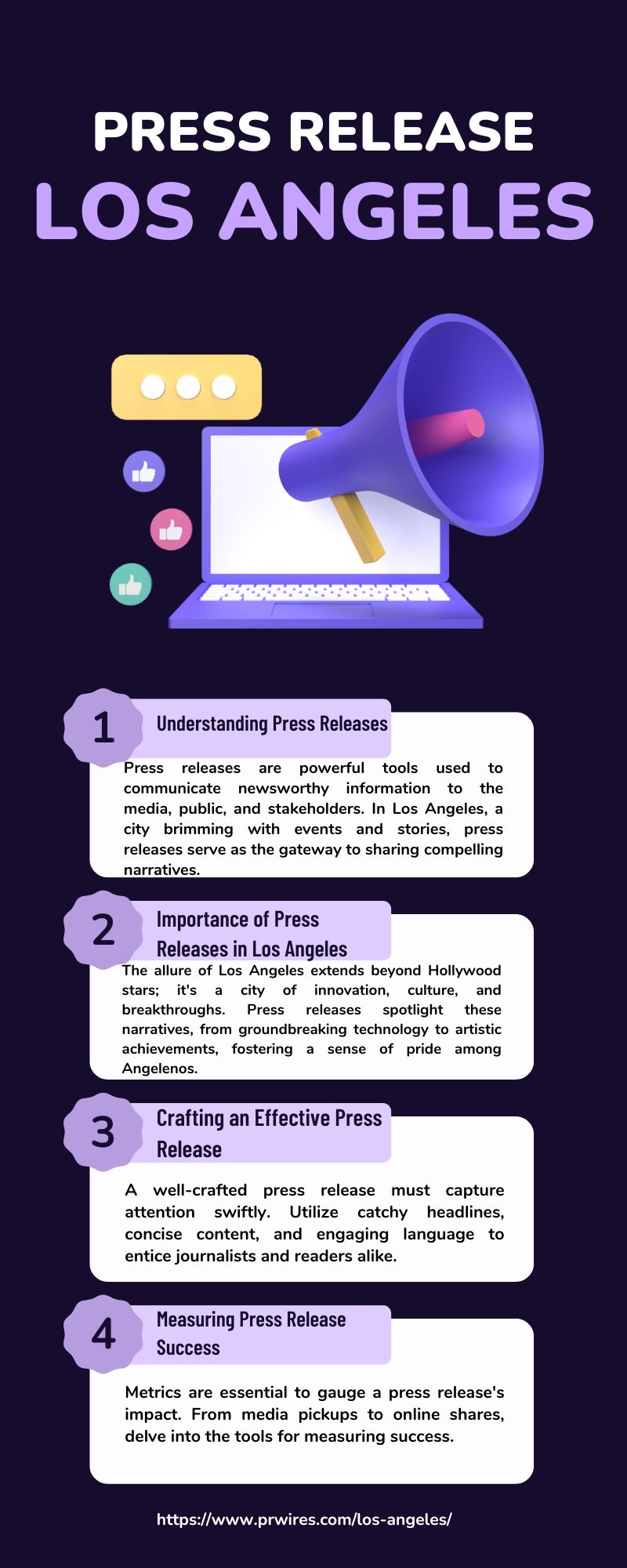 PRESS RELEASE
LOS ANGELES

1
Understanding Press Releases

Press releases are powerful tools used to communicate newsworthy information to the media, public, and stakeholders. In Los Angeles, a city brimming with events and stories, press releases serve as the gateway to sharing compelling narratives.

2
Importance of Press Releases in Los Angeles

The allure of Los Angeles extends beyond Hollywood stars; it's a city of innovation, culture, and breakthroughs. Press releases spotlight these narratives, from groundbreaking technology to artistic achievements, fostering a sense of pride among Angelenos.

3
Crafting an Effective Press Release

A well-crafted press release must capture attention swiftly. Utilize catchy headlines, concise content, and engaging language to entice journalists and readers alike.

4
Measuring Press Release Success

Metrics are essential to gauge a press release's impact. From media pickups to online shares, delve into the tools for measuring success.

https://www.prwires.com/los-angeles/