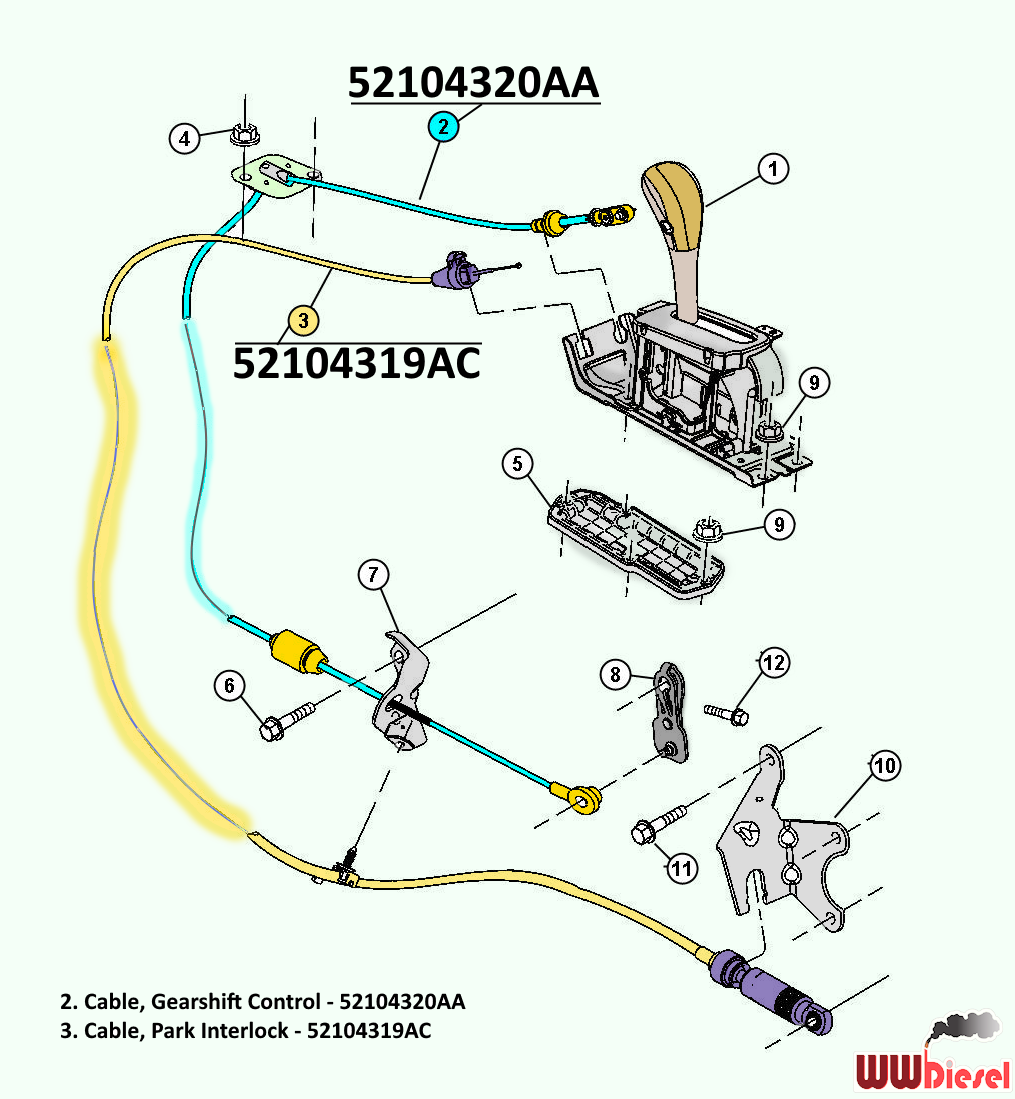 52104320AA

2

4

1

3

52104319AC

9

5

9

7

6

8

12

10

11

2. Cable, Gearshift Control - 52104320AA
3. Cable, Park Interlock - 52104319AC

WWDiesel