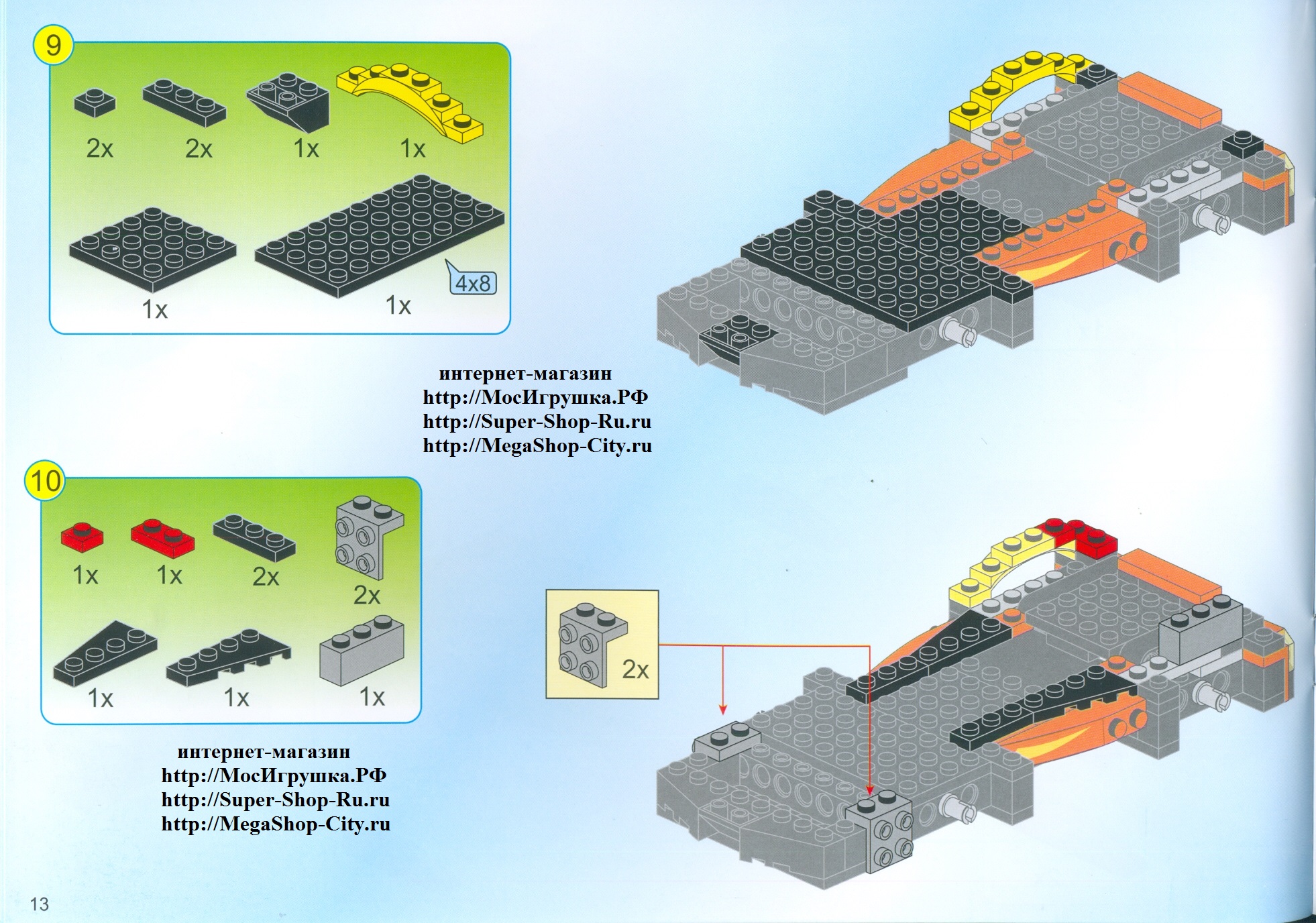 9

2x 2x 1x 1x

1x 1x

4x8

интернет-магазин
http://МосИгрушка.РФ
http://Super-Shop-Ru.ru
http://MegaShop-City.ru

10

1x 1x 2x 2x

1x 1x 1x

2x

интернет-магазин
http://МосИгрушка.РФ
http://Super-Shop-Ru.ru
http://MegaShop-City.ru

13