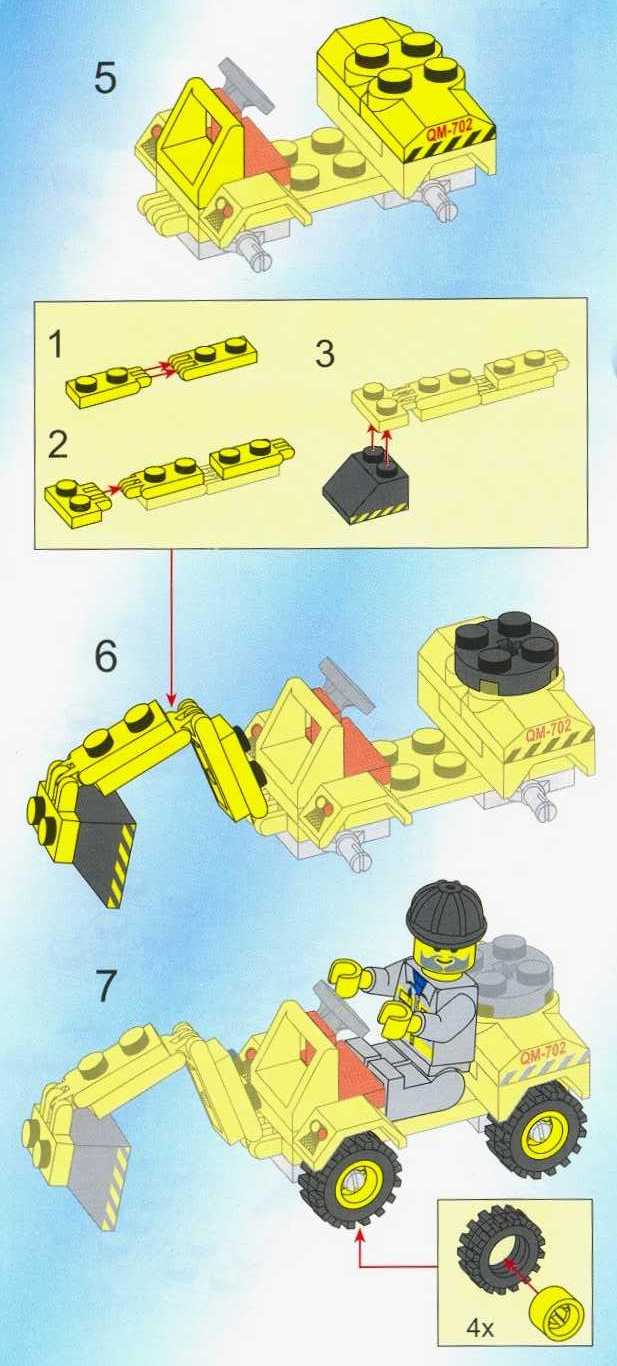 5

QM-702

1

2

3

6

QM-702

7

QM-702

4x