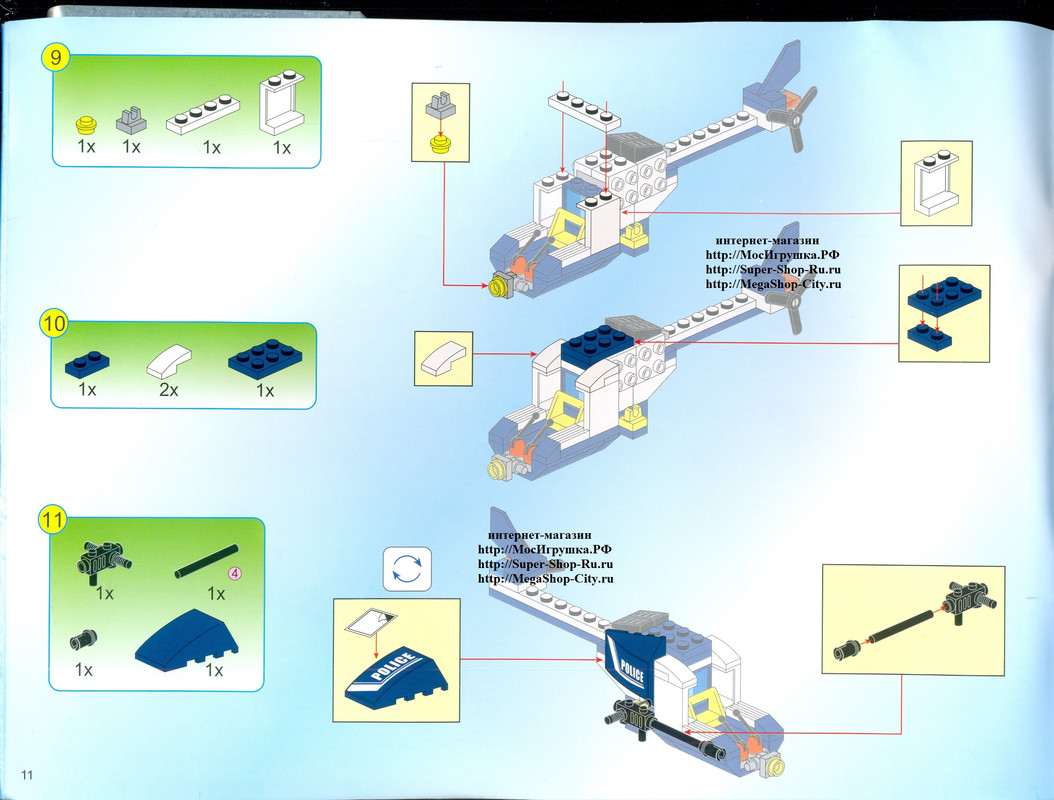 9

1x 1x 1x 1x

интернет-магазин
http://МосИгрушка.РФ
http://Super-Shop-Ru.ru
http://MegaShop-City.ru

10

1x 2x 1x

11

1x 1x
4

1x 1x

интернет-магазин
http://МосИгрушка.РФ
http://Super-Shop-Ru.ru
http://MegaShop-City.ru

POLICE

POLICE

11