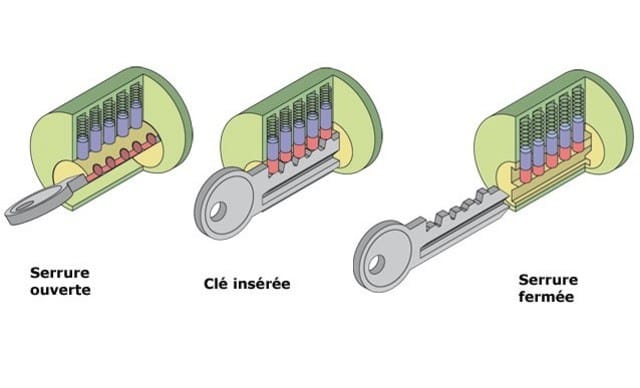 Serrure ouverte

Clé insérée

Serrure fermée