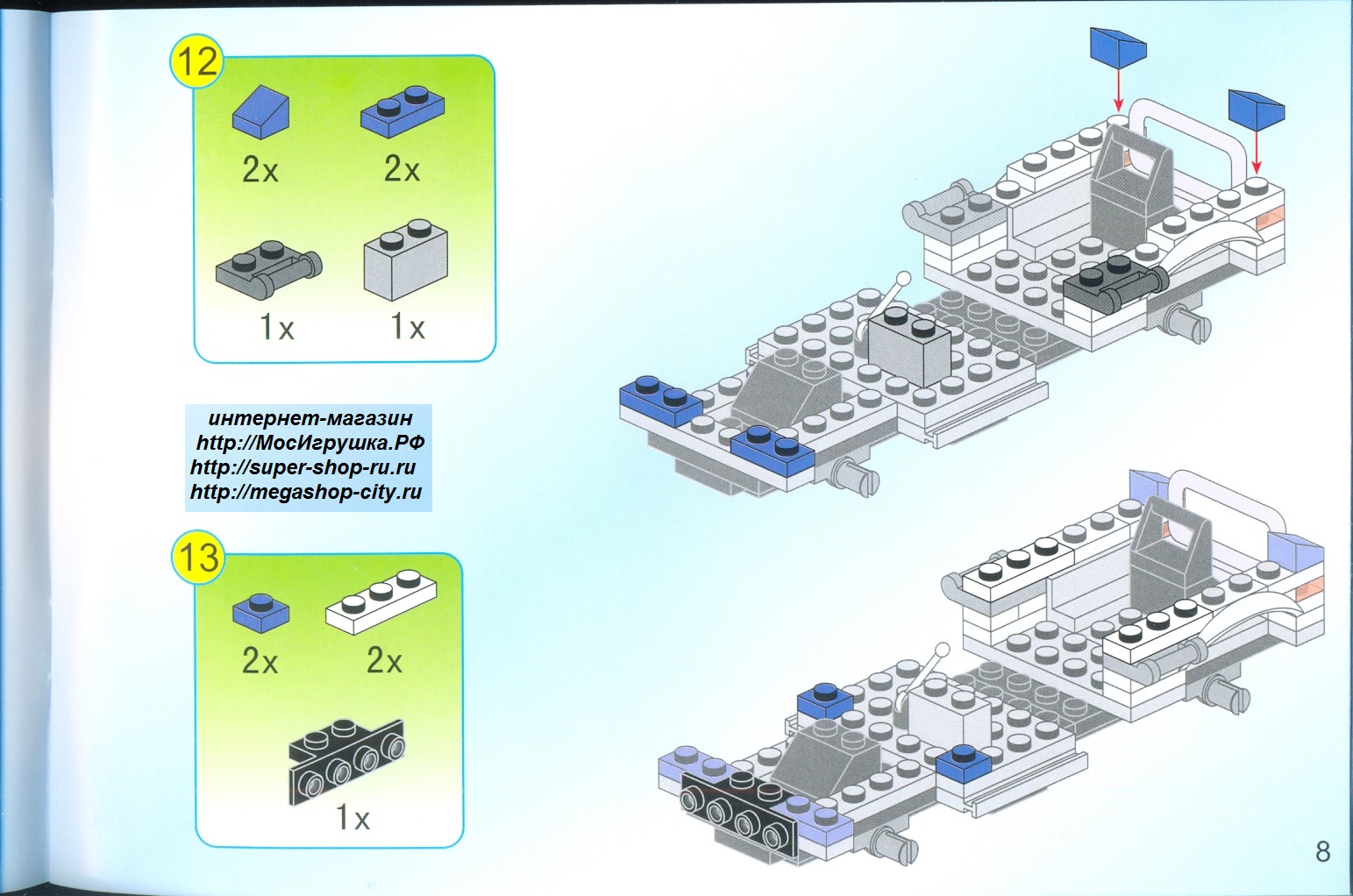 12

2x 2x

1x 1x

интернет-магазин
http://МосИгрушка.РФ
http://super-shop-ru.ru
http://megashop-city.ru

13

2x 2x

1x

8