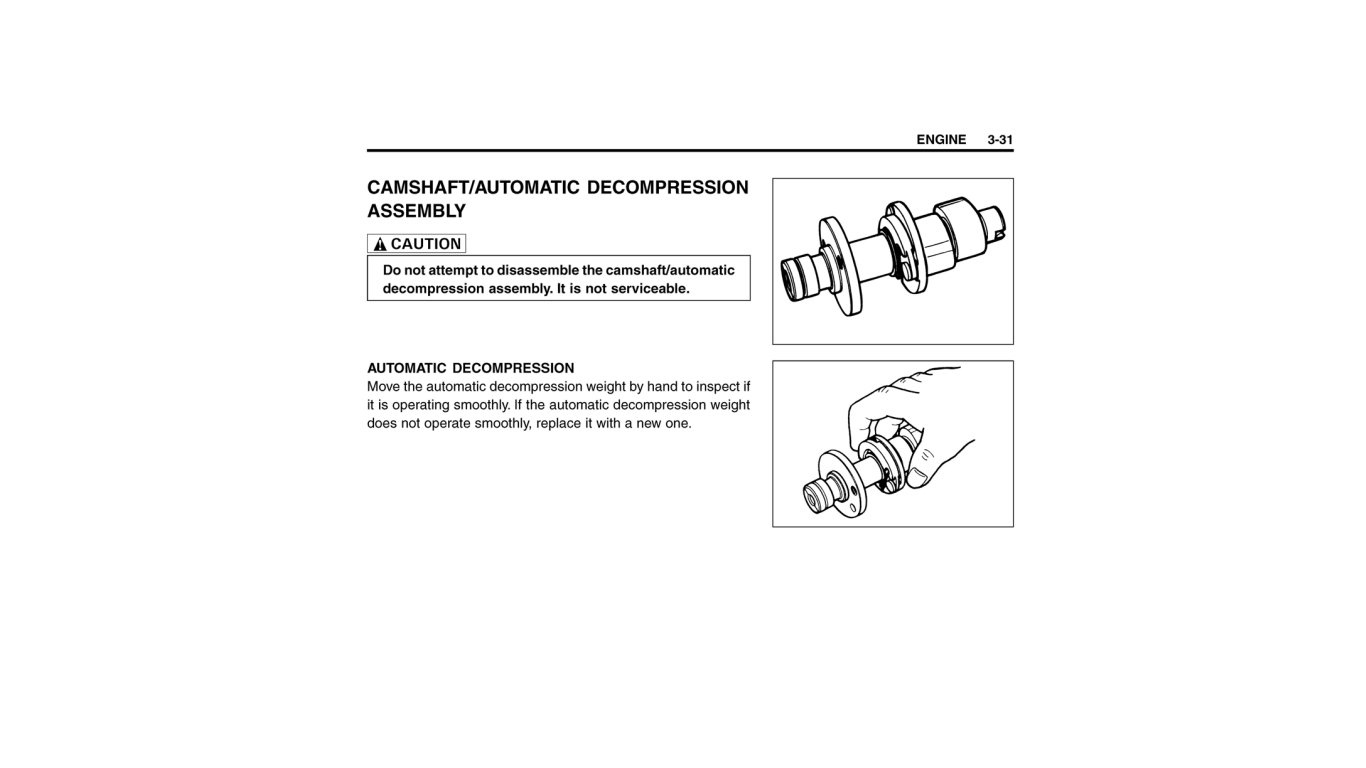 ENGINE 3-31

CAMSHAFT/AUTOMATIC DECOMPRESSION ASSEMBLY

CAUTION

Do not attempt to disassemble the camshaft/automatic decompression assembly. It is not serviceable.

AUTOMATIC DECOMPRESSION
Move the automatic decompression weight by hand to inspect if it is operating smoothly. If the automatic decompression weight does not operate smoothly, replace it with a new one.