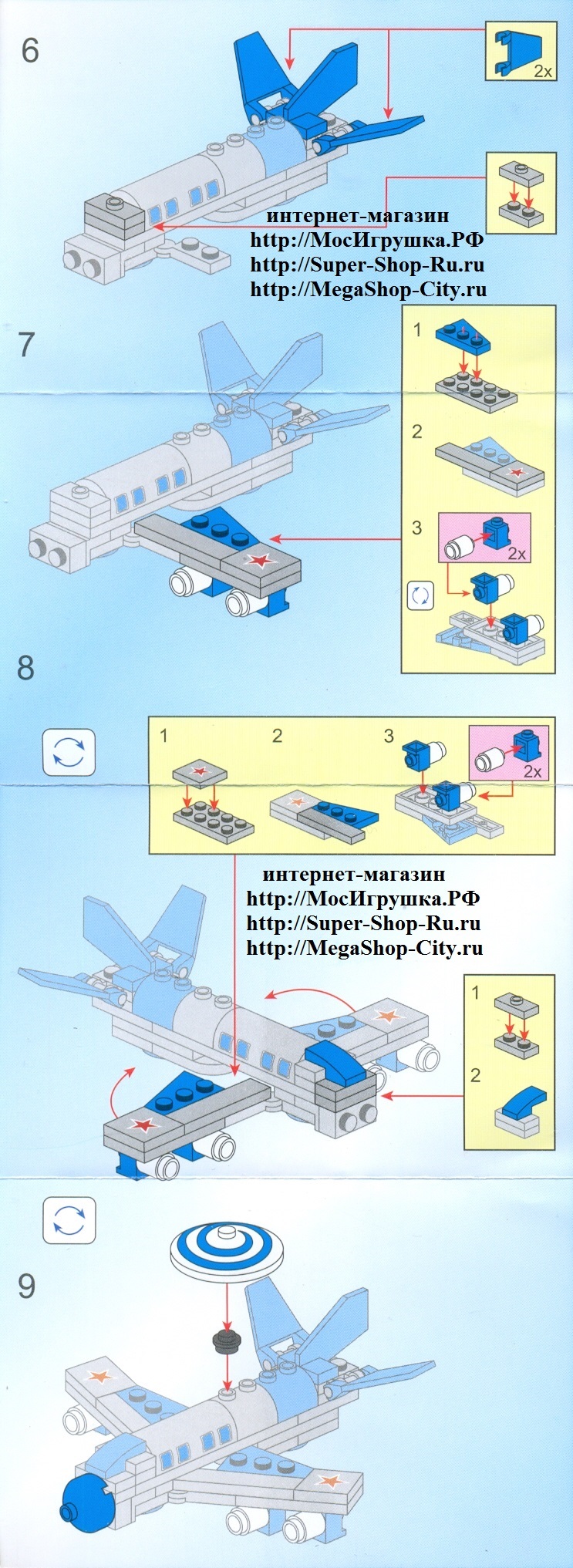 6

2x

интернет-магазин
http://МосИгрушка.РФ
http://Super-Shop-Ru.ru
http://MegaShop-City.ru

7

1

2

3

2x

8

1

2

3

2x

интернет-магазин
http://МосИгрушка.РФ
http://Super-Shop-Ru.ru
http://MegaShop-City.ru

1

2

9