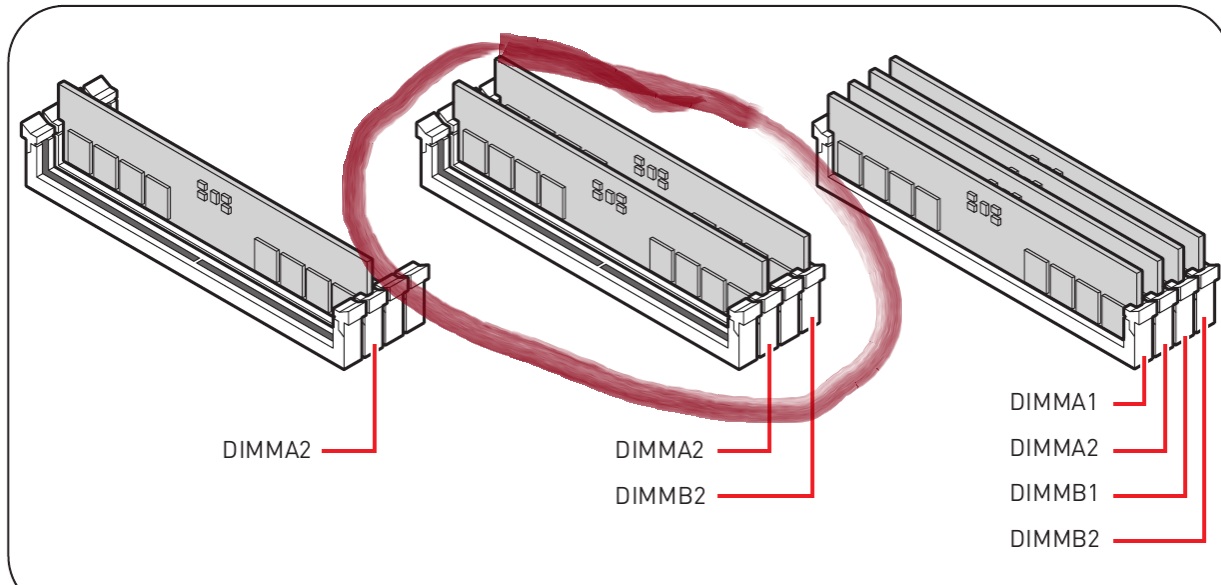 DIMMA2

DIMMA2
DIMMB2

DIMMA1
DIMMA2
DIMMB1
DIMMB2