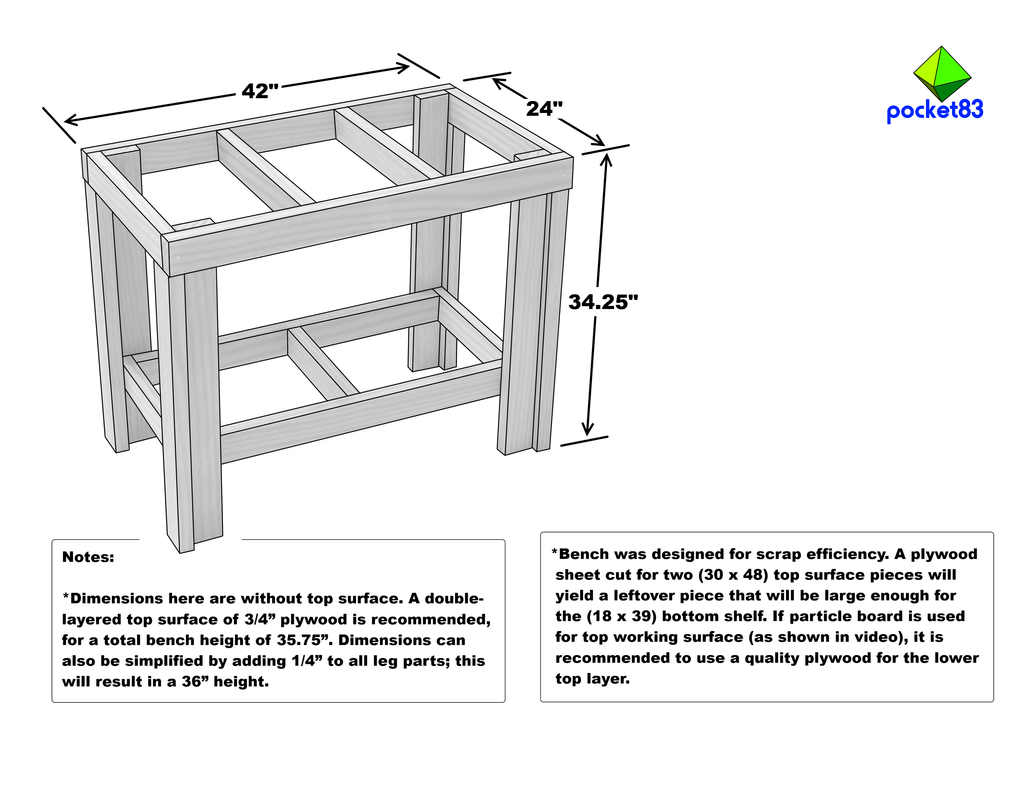 42"

24"

pocket83

34.25"

Notes:

*Dimensions here are without top surface. A double-layered top surface of 3/4” plywood is recommended, for a total bench height of 35.75”. Dimensions can also be simplified by adding 1/4” to all leg parts; this will result in a 36” height.

*Bench was designed for scrap efficiency. A plywood sheet cut for two (30 x 48) top surface pieces will yield a leftover piece that will be large enough for the (18 x 39) bottom shelf. If particle board is used for top working surface (as shown in video), it is recommended to use a quality plywood for the lower top layer.