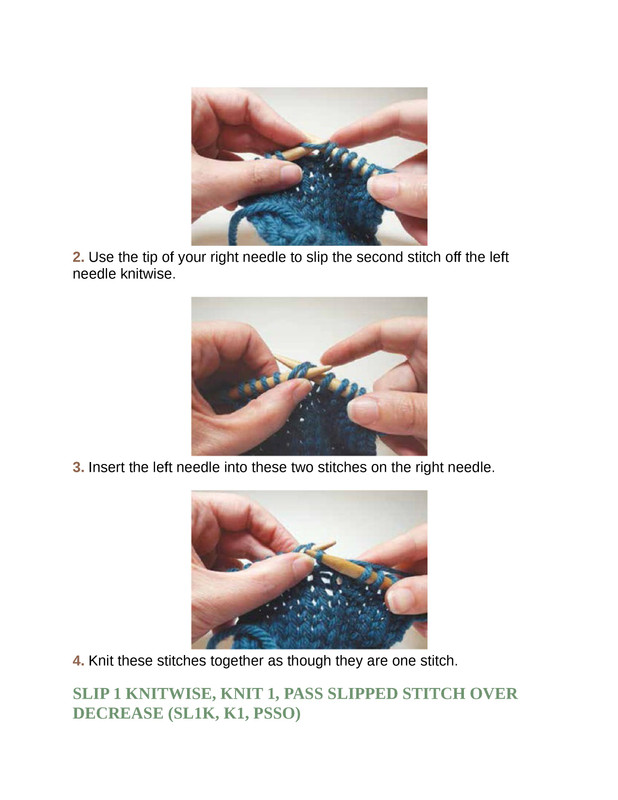 2. Use the tip of your right needle to slip the second stitch off the left needle knitwise.

3. Insert the left needle into these two stitches on the right needle.

4. Knit these stitches together as though they are one stitch.

SLIP 1 KNITWISE, KNIT 1, PASS SLIPPED STITCH OVER DECREASE (SL1K, K1, PSSO)