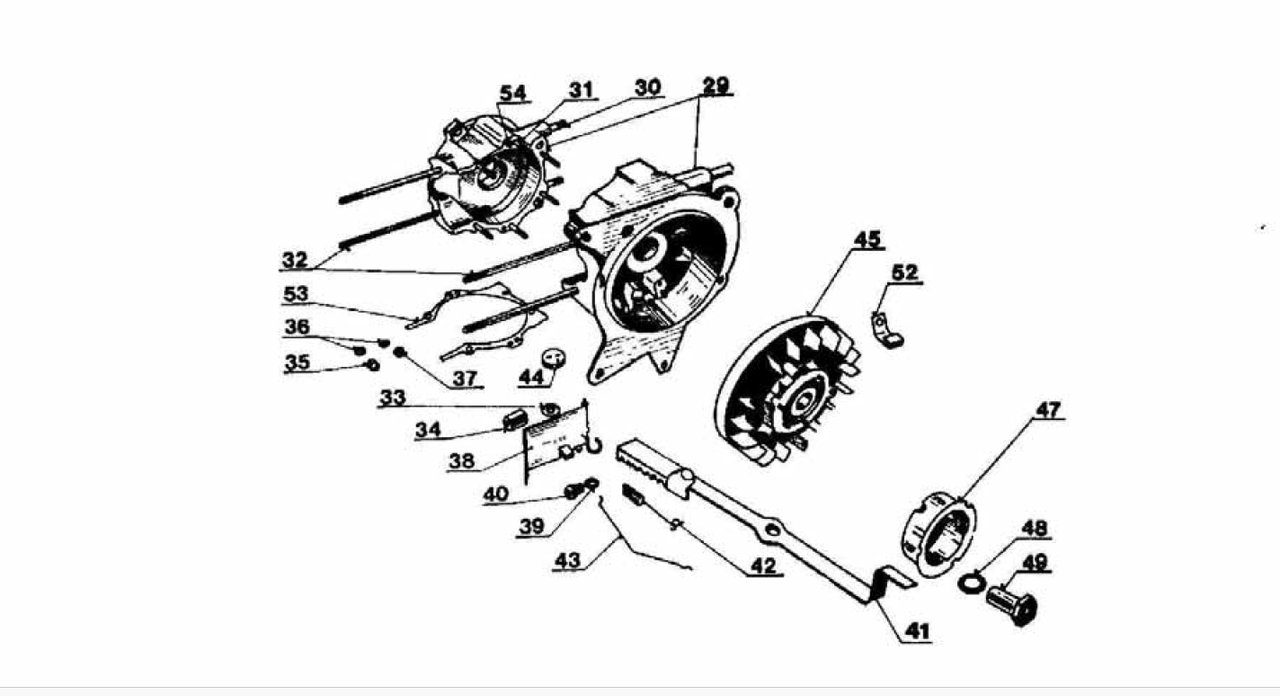 54
31
30
29
32
45
52
53
36
35
37
44
33
34
38
47
40
39
43
42
48
49
41