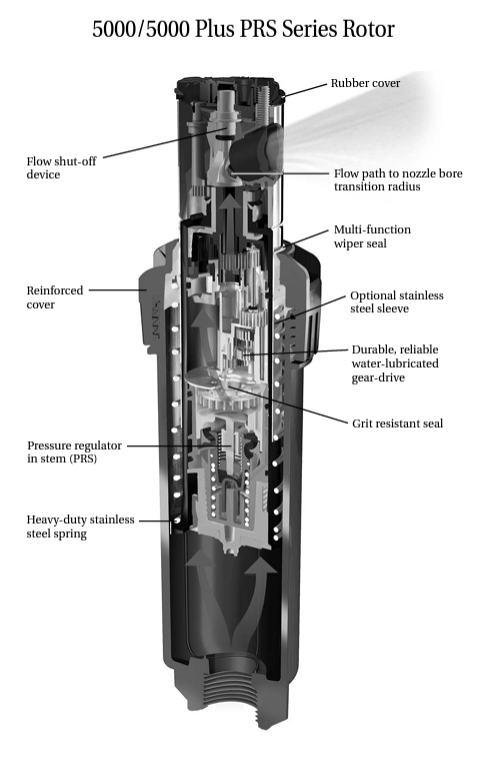 5000/5000 Plus PRS Series Rotor

Rubber cover

Flow shut-off device

Flow path to nozzle bore transition radius

Multi-function wiper seal

Reinforced cover

Optional stainless steel sleeve

Durable, reliable water-lubricated gear-drive

Grit resistant seal

Pressure regulator in stem (PRS)

Heavy-duty stainless steel spring