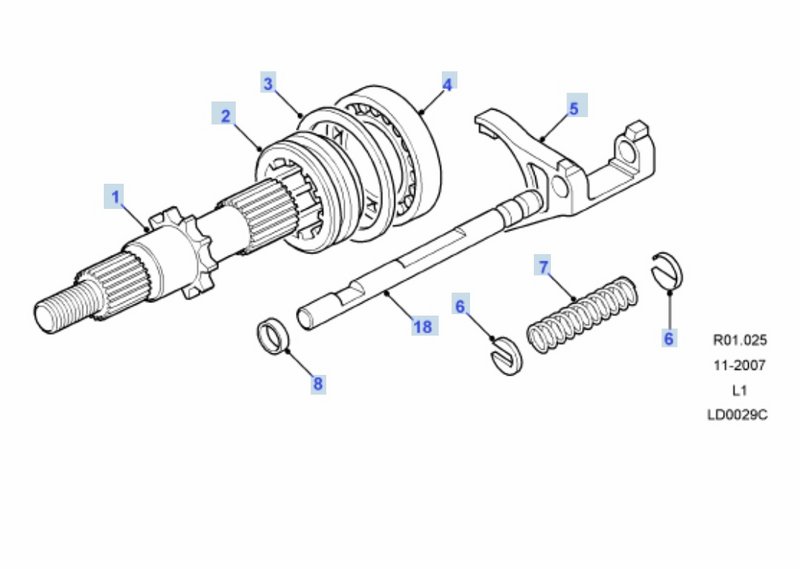 3
4
2
5
1
7
6
18
6
8
R01.025
11-2007
L1
LD0029C