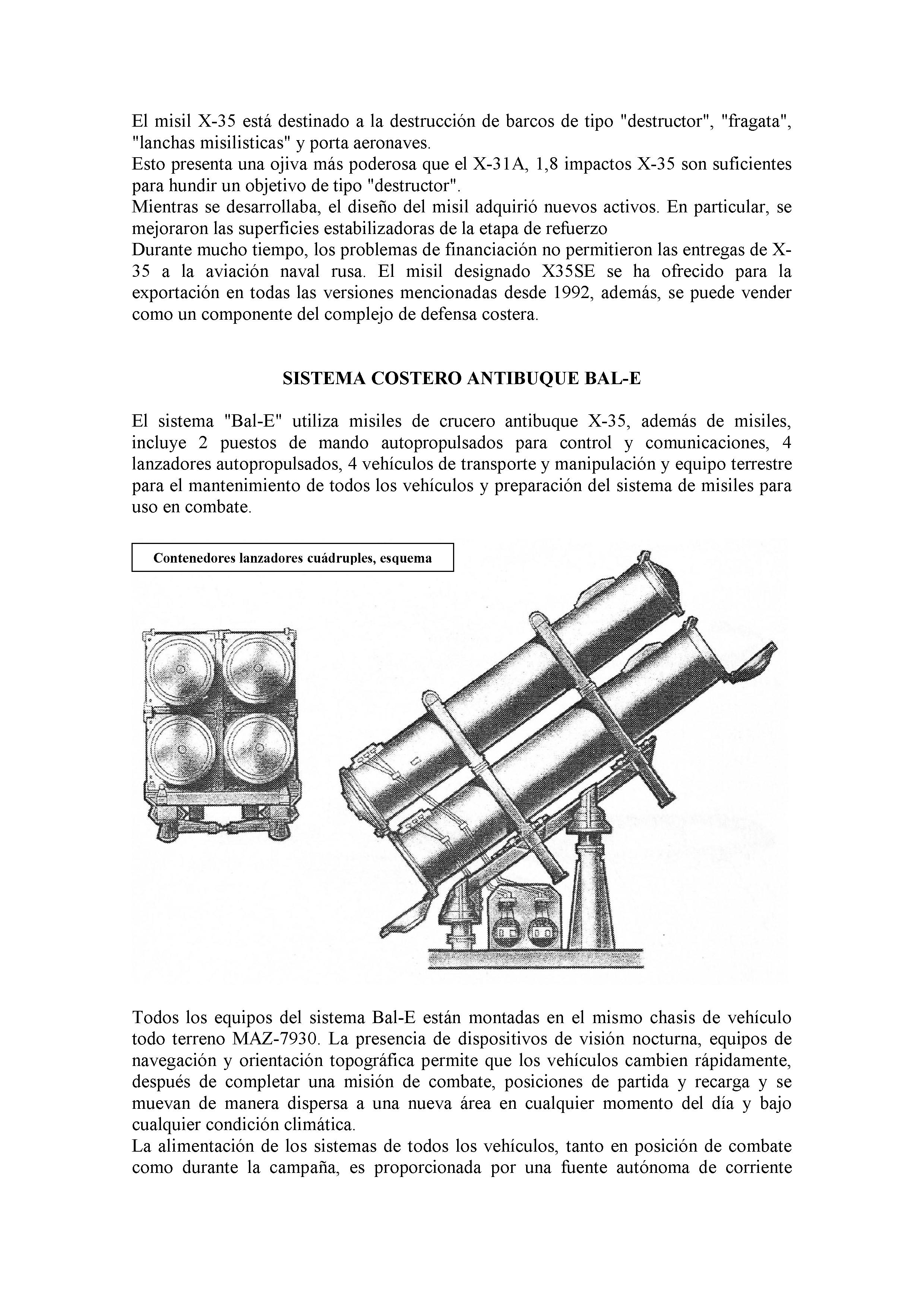 El misil X-35 está destinado a la destrucción de barcos de tipo "destructor", "fragata", "lanchas misilisticas" y porta aeronaves.
Esto presenta una ojiva más poderosa que el X-31A, 1,8 impactos X-35 son suficientes para hundir un objetivo de tipo "destructor".
Mientras se desarrollaba, el diseño del misil adquirió nuevos activos. En particular, se mejoraron las superficies estabilizadoras de la etapa de refuerzo
Durante mucho tiempo, los problemas de financiación no permitieron las entregas de X-35 a la aviación naval rusa. El misil designado X35SE se ha ofrecido para la exportación en todas las versiones mencionadas desde 1992, además, se puede vender como un componente del complejo de defensa costera.

SISTEMA COSTERO ANTIBUQUE BAL-E

El sistema "Bal-E" utiliza misiles de crucero antibuque X-35, además de misiles, incluye 2 puestos de mando autopropulsados para control y comunicaciones, 4 lanzadores autopropulsados, 4 vehículos de transporte y manipulación y equipo terrestre para el mantenimiento de todos los vehículos y preparación del sistema de misiles para uso en combate.

Contenedores lanzadores cuádruples, esquema

Todos los equipos del sistema Bal-E están montadas en el mismo chasis de vehículo todo terreno MAZ-7930. La presencia de dispositivos de visión nocturna, equipos de navegación y orientación topográfica permite que los vehículos cambien rápidamente, después de completar una misión de combate, posiciones de partida y recarga y se muevan de manera dispersa a una nueva área en cualquier momento del día y bajo cualquier condición climática.
La alimentación de los sistemas de todos los vehículos, tanto en posición de combate como durante la campaña, es proporcionada por una fuente autónoma de corriente