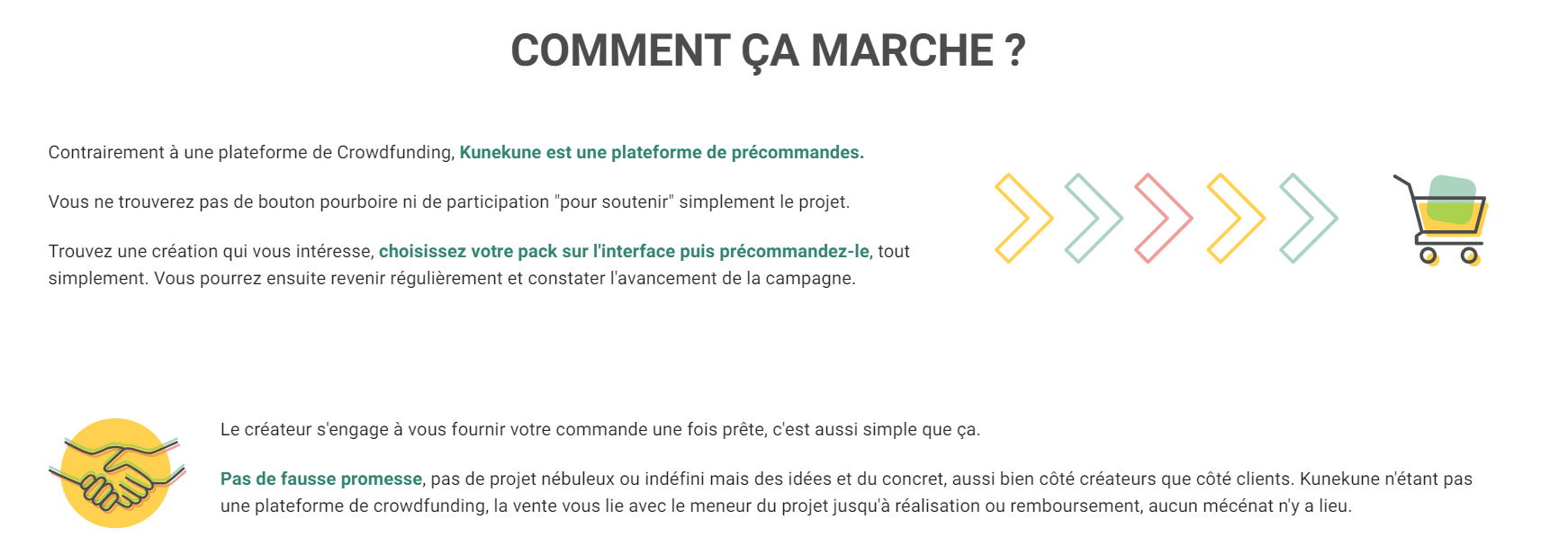 COMMENT ÇA MARCHE ?

Contrairement à une plateforme de Crowdfunding, Kunekune est une plateforme de précommandes.

Vous ne trouverez pas de bouton pourboire ni de participation "pour soutenir" simplement le projet.

Trouvez une création qui vous intéresse, choisissez votre pack sur l'interface puis précommandez-le, tout simplement. Vous pourrez ensuite revenir régulièrement et constater l'avancement de la campagne.

Le créateur s'engage à vous fournir votre commande une fois prête, c'est aussi simple que ça.

Pas de fausse promesse, pas de projet nébuleux ou indéfini mais des idées et du concret, aussi bien côté créateurs que côté clients. Kunekune n'étant pas une plateforme de crowdfunding, la vente vous lie avec le meneur du projet jusqu'à réalisation ou remboursement, aucun mécénat n'y a lieu.