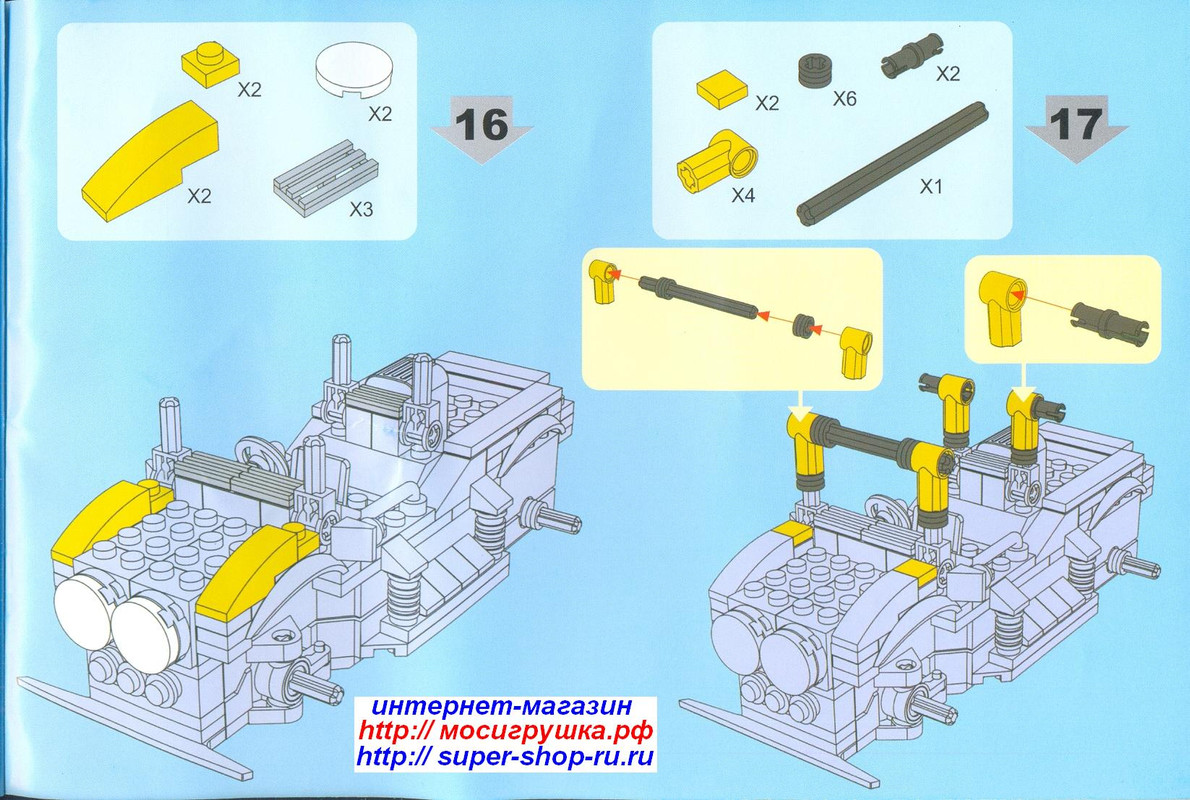 X2
X2
X2
X3
16

X2
X6
X2
X4
X1
17

интернет-магазин
http:// мосигрушка.рф
http:// super-shop-ru.ru