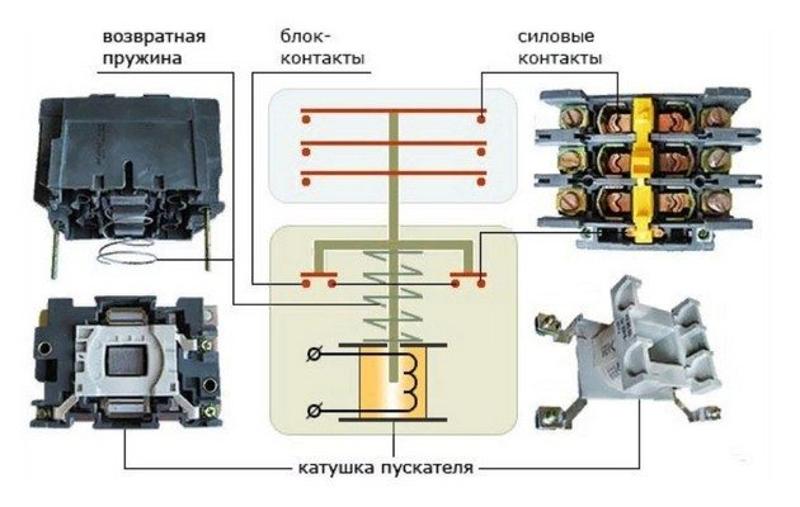 возвратная пружина

блок-контакты

силовые контакты

катушка пускателя