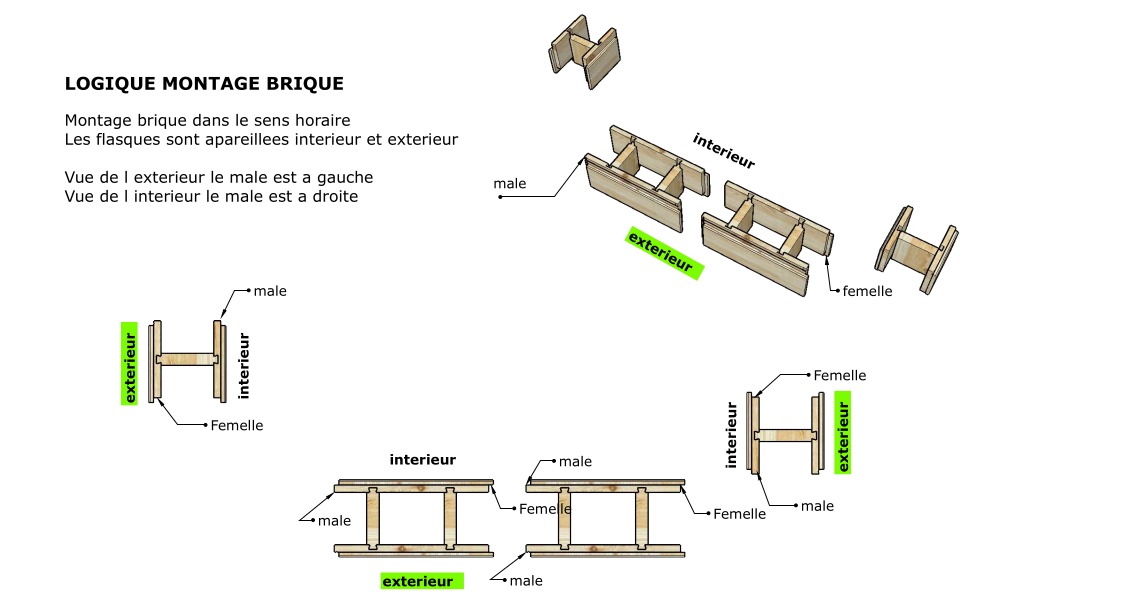 LOGIQUE MONTAGE BRIQUE

Montage brique dans le sens horaire
Les flasques sont apareillees interieur et exterieur

Vue de l exterieur le male est a gauche
Vue de l interieur le male est a droite

interieur
male
exterieur
femelle

male
exterieur
interieur
Femelle

Femelle
interieur
exterieur
male

interieur
male
male
Femelle
Femelle
exterieur
male