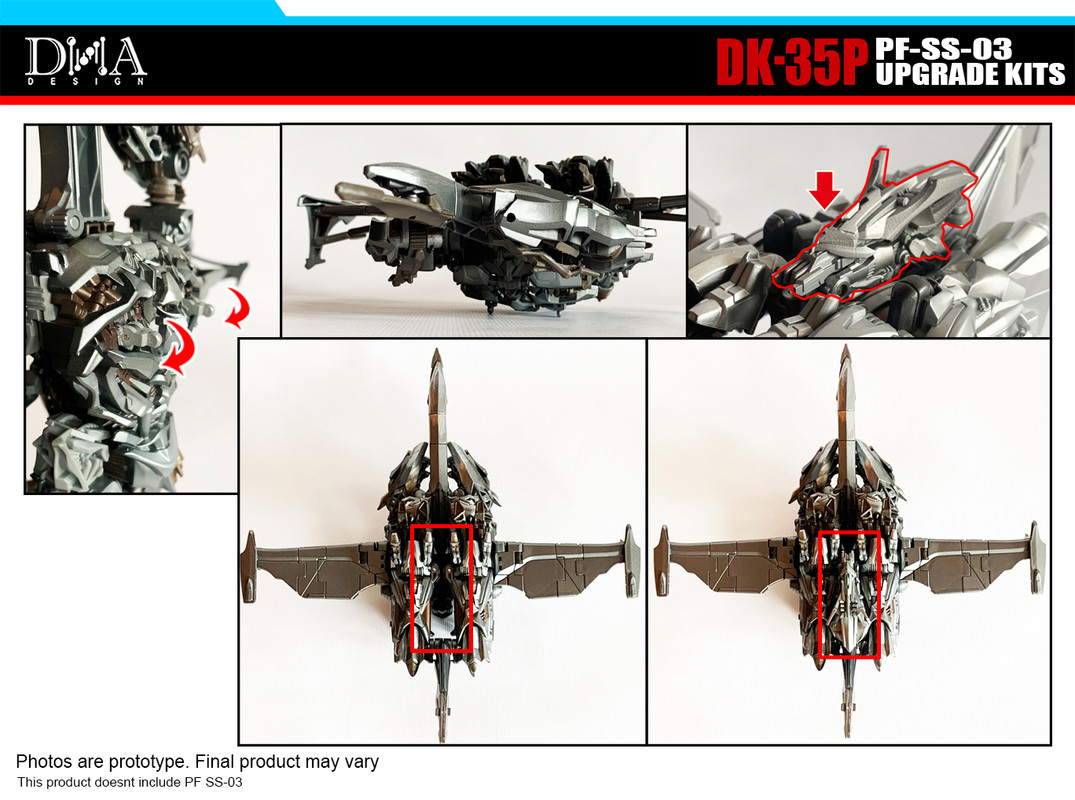 DNA DESIGN

DK-35P PF-SS-03 UPGRADE KITS

Photos are prototype. Final product may vary
This product doesnt include PF SS-03