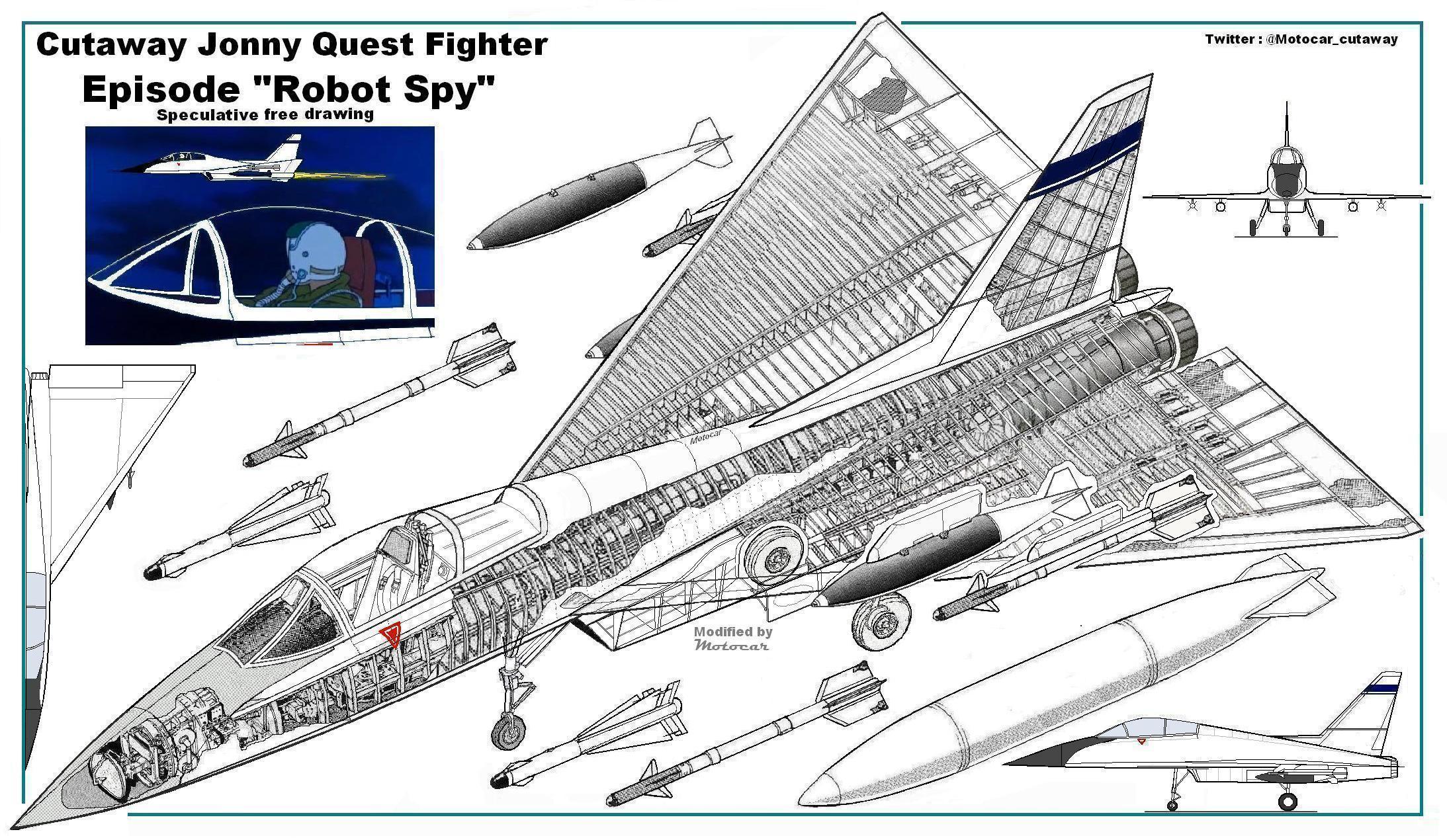 Cutaway Jonny Quest Fighter

Episode "Robot Spy"

Speculative free drawing

Twitter : @Motocar_cutaway

Motocar

Modified by
Motocar