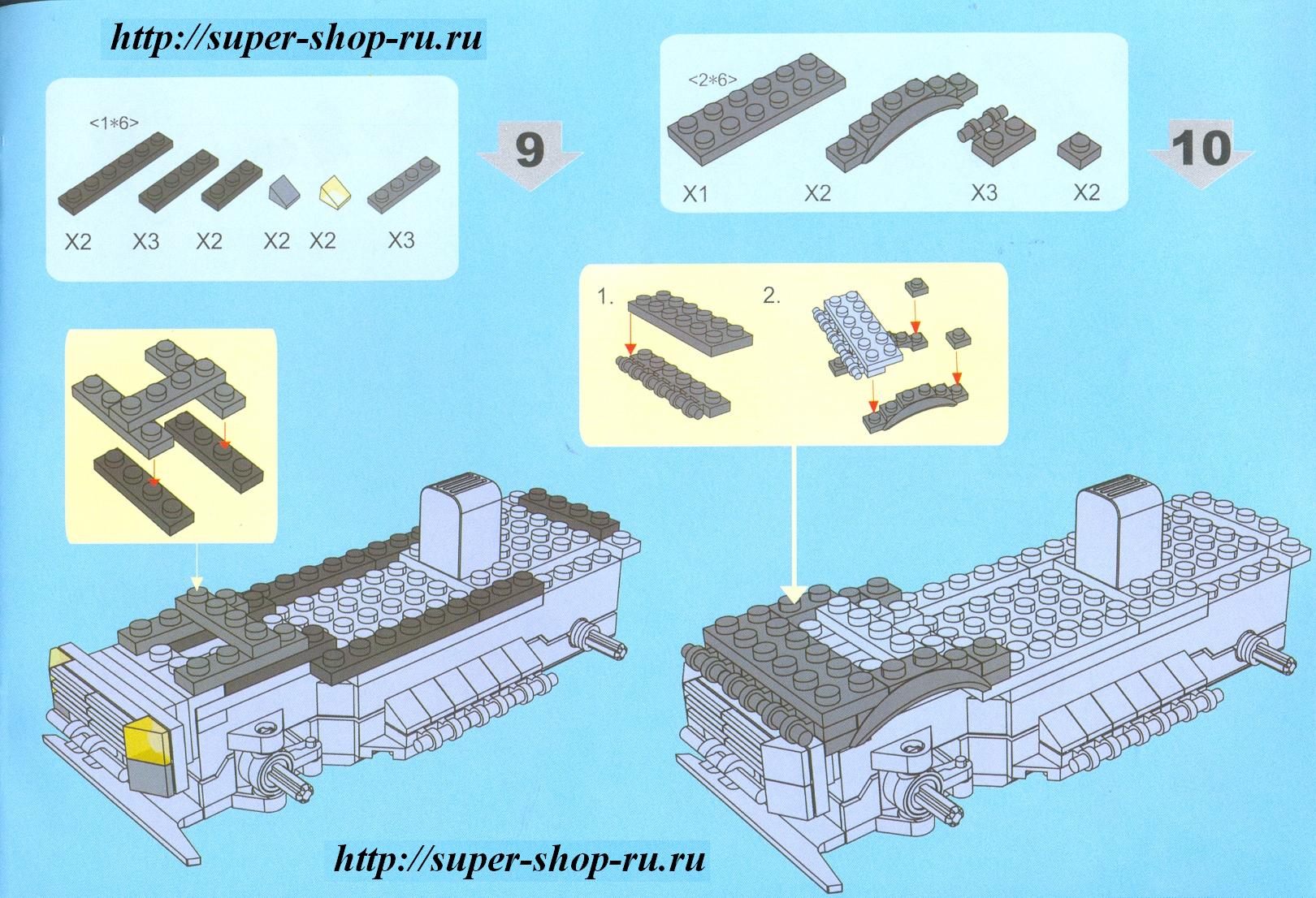 http://super-shop-ru.ru

<1*6>

X2 X3 X2 X2 X2 X3

9

<2*6>

X1 X2 X3 X2

10

1.

2.

http://super-shop-ru.ru