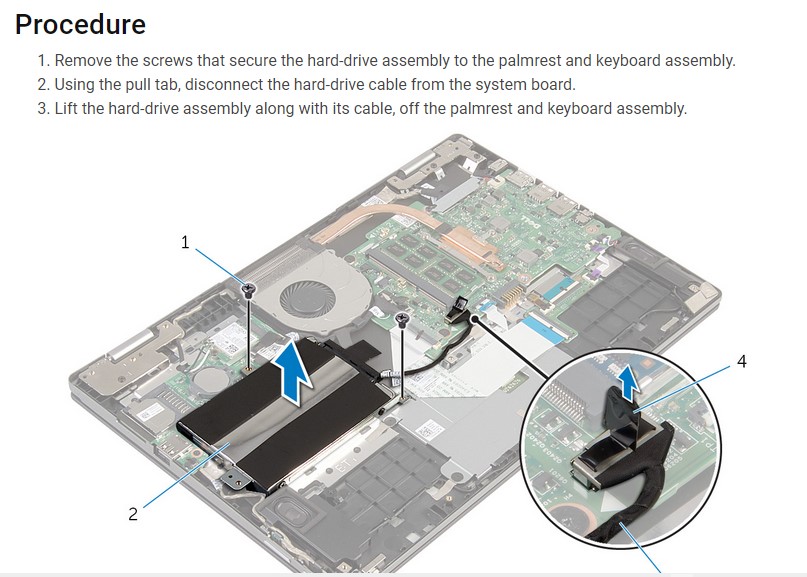 Procedure

1. Remove the screws that secure the hard-drive assembly to the palmrest and keyboard assembly.
2. Using the pull tab, disconnect the hard-drive cable from the system board.
3. Lift the hard-drive assembly along with its cable, off the palmrest and keyboard assembly.

1

4

2