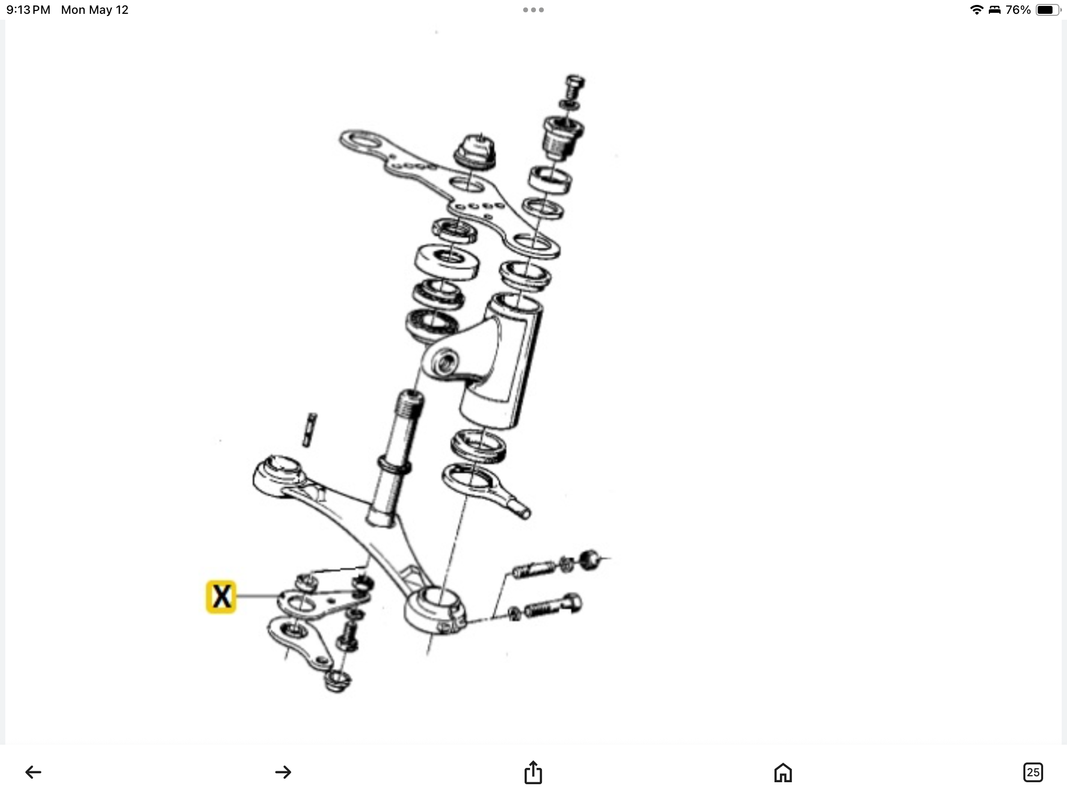 9:13 PM Mon May 12

76%

X

25