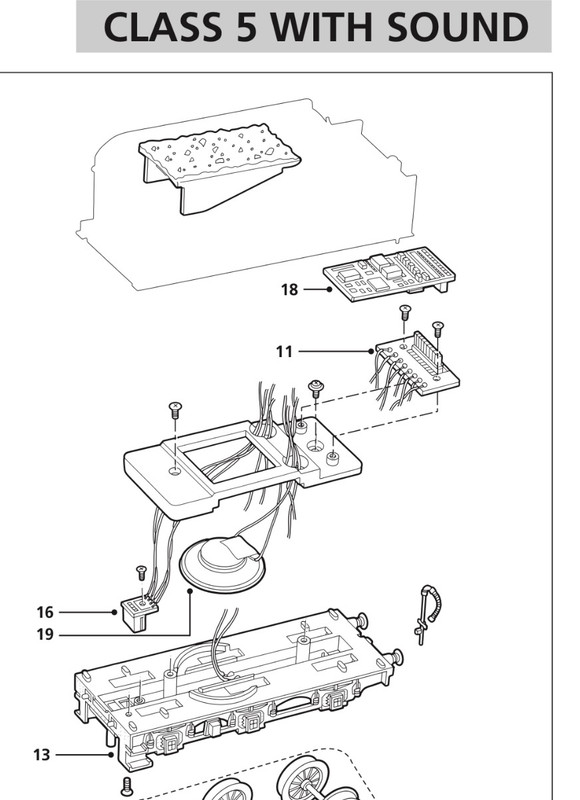 CLASS 5 WITH SOUND

18

11

16

19

13