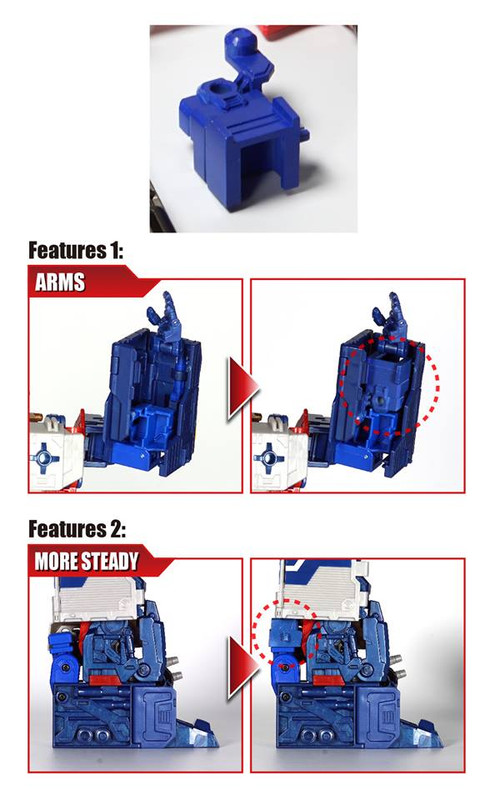 Features 1:

ARMS

Features 2:

MORE STEADY