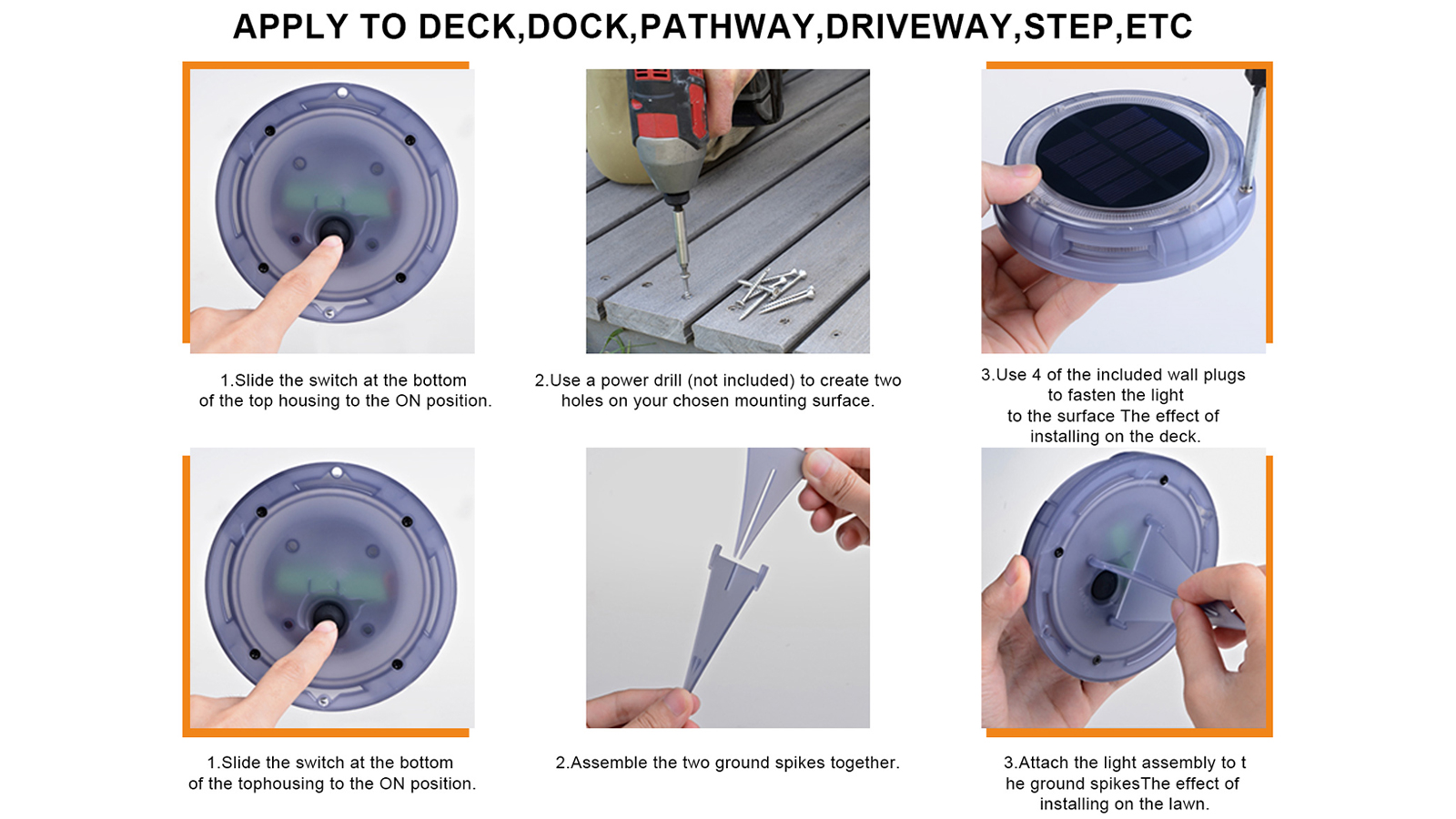 APPLY TO DECK,DOCK,PATHWAY,DRIVEWAY,STEP,ETC

1.Slide the switch at the bottom of the top housing to the ON position.

2.Use a power drill (not included) to create two holes on your chosen mounting surface.

3.Use 4 of the included wall plugs to fasten the light to the surface The effect of installing on the deck.

1.Slide the switch at the bottom of the tophousing to the ON position.

2.Assemble the two ground spikes together.

3.Attach the light assembly to t he ground spikesThe effect of installing on the lawn.