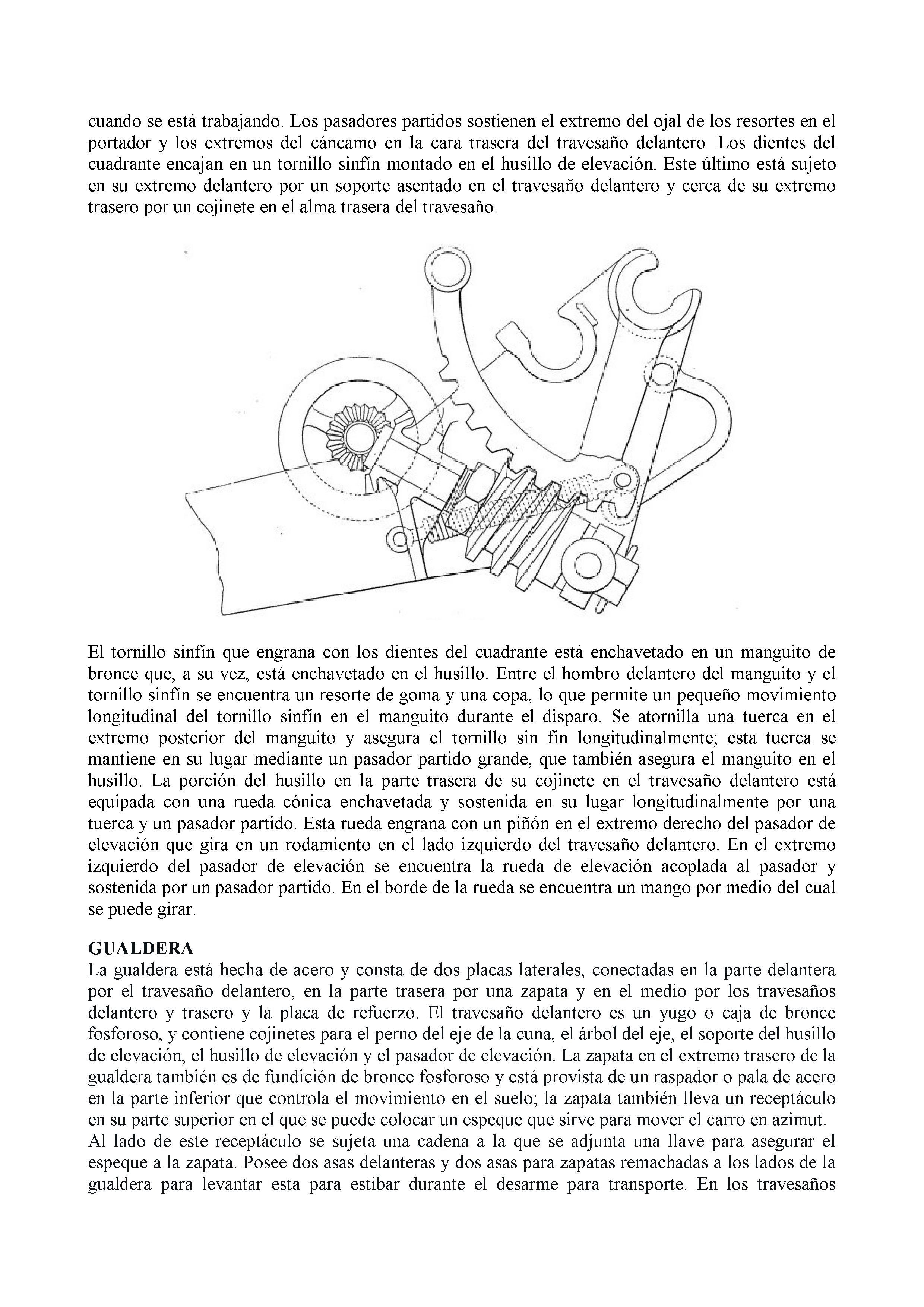 cuando se está trabajando. Los pasadores partidos sostienen el extremo del ojal de los resortes en el portador y los extremos del cáncamo en la cara trasera del travesaño delantero. Los dientes del cuadrante encajan en un tornillo sinfín montado en el husillo de elevación. Este último está sujeto en su extremo delantero por un soporte asentado en el travesaño delantero y cerca de su extremo trasero por un cojinete en el alma trasera del travesaño.

El tornillo sinfín que engrana con los dientes del cuadrante está enchavetado en un manguito de bronce que, a su vez, está enchavetado en el husillo. Entre el hombro delantero del manguito y el tornillo sinfín se encuentra un resorte de goma y una copa, lo que permite un pequeño movimiento longitudinal del tornillo sinfín en el manguito durante el disparo. Se atornilla una tuerca en el extremo posterior del manguito y asegura el tornillo sin fin longitudinalmente; esta tuerca se mantiene en su lugar mediante un pasador partido grande, que también asegura el manguito en el husillo. La porción del husillo en la parte trasera de su cojinete en el travesaño delantero está equipada con una rueda cónica enchavetada y sostenida en su lugar longitudinalmente por una tuerca y un pasador partido. Esta rueda engrana con un piñón en el extremo derecho del pasador de elevación que gira en un rodamiento en el lado izquierdo del travesaño delantero. En el extremo izquierdo del pasador de elevación se encuentra la rueda de elevación acoplada al pasador y sostenida por un pasador partido. En el borde de la rueda se encuentra un mango por medio del cual se puede girar.

GUALDERA
La gualdera está hecha de acero y consta de dos placas laterales, conectadas en la parte delantera por el travesaño delantero, en la parte trasera por una zapata y en el medio por los travesaños delantero y trasero y la placa de refuerzo. El travesaño delantero es un yugo o caja de bronce fosforoso, y contiene cojinetes para el perno del eje de la cuna, el árbol del eje, el soporte del husillo de elevación, el husillo de elevación y el pasador de elevación. La zapata en el extremo trasero de la gualdera también es de fundición de bronce fosforoso y está provista de un raspador o pala de acero en la parte inferior que controla el movimiento en el suelo; la zapata también lleva un receptáculo en su parte superior en el que se puede colocar un espeque que sirve para mover el carro en azimut.
Al lado de este receptáculo se sujeta una cadena a la que se adjunta una llave para asegurar el espeque a la zapata. Posee dos asas delanteras y dos asas para zapatas remachadas a los lados de la gualdera para levantar esta para estibar durante el desarme para transporte. En los travesaños