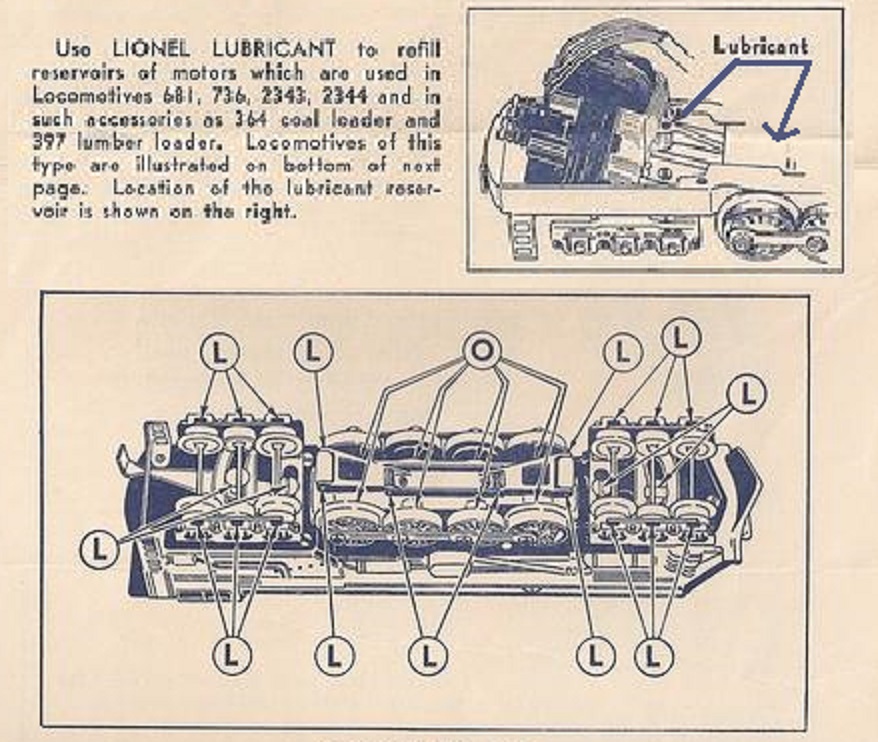 Use LIONEL LUBRICANT to refill reservoirs of motors which are used in Locomotives 681, 736, 2343, 2344 and in such accessories as 364 coal loader and 397 lumber loader. Locomotives of this type are illustrated on bottom of next page. Location of the lubricant reservoir is shown on the right.

Lubricant

L L O L L L L L L L L L