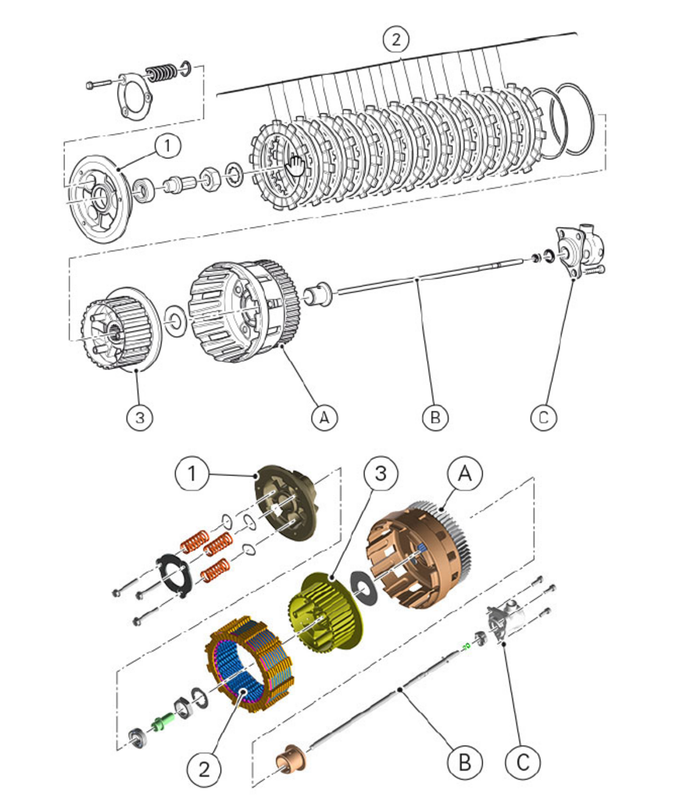 2

1

3

A

B

C

1

3

A

2

B

C