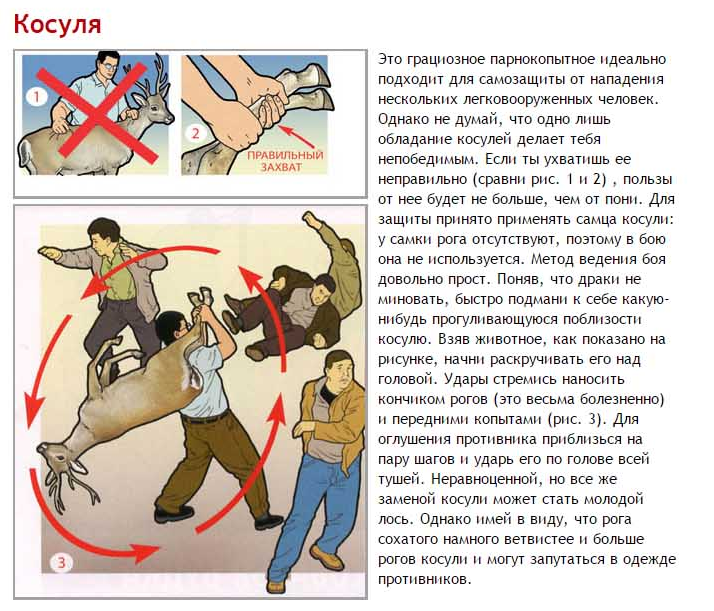 Косуля

1

2

ПРАВИЛЬНЫЙ ЗАХВАТ

3

Это грациозное парнокопытное идеально подходит для самозащиты от нападения нескольких легковооруженных человек. Однако не думай, что одно лишь обладание косулей делает тебя непобедимым. Если ты ухватишь ее неправильно (сравни рис. 1 и 2) , пользы от нее будет не больше, чем от пони. Для защиты принято применять самца косули: у самки рога отсутствуют, поэтому в бою она не используется. Метод ведения боя довольно прост. Поняв, что драки не миновать, быстро подмани к себе какую-нибудь прогуливающуюся поблизости косулю. Взяв животное, как показано на рисунке, начни раскручивать его над головой. Удары стремись наносить кончиком рогов (это весьма болезненно) и передними копытами (рис. 3). Для оглушения противника приблизься на пару шагов и ударь его по голове всей тушей. Неравноценной, но все же заменой косули может стать молодой лось. Однако имей в виду, что рога сохатого намного ветвистее и больше рогов косули и могут запутаться в одежде противников.