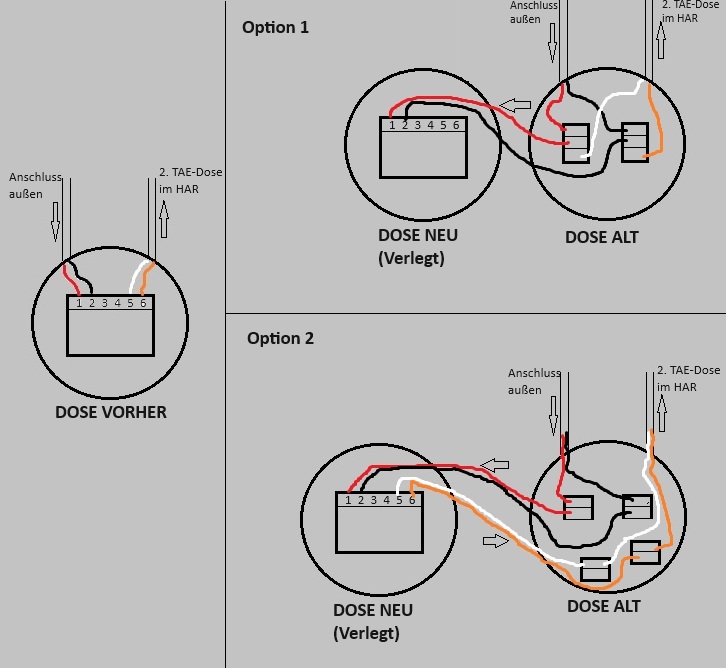 Anschluss außen

2. TAE-Dose im HAR

1 2 3 4 5 6

DOSE VORHER

Option 1

Anschluss außen

2. TAE-Dose im HAR

1 2 3 4 5 6

DOSE NEU (Verlegt)

DOSE ALT

Option 2

Anschluss außen

2. TAE-Dose im HAR

1 2 3 4 5 6

DOSE NEU (Verlegt)

DOSE ALT