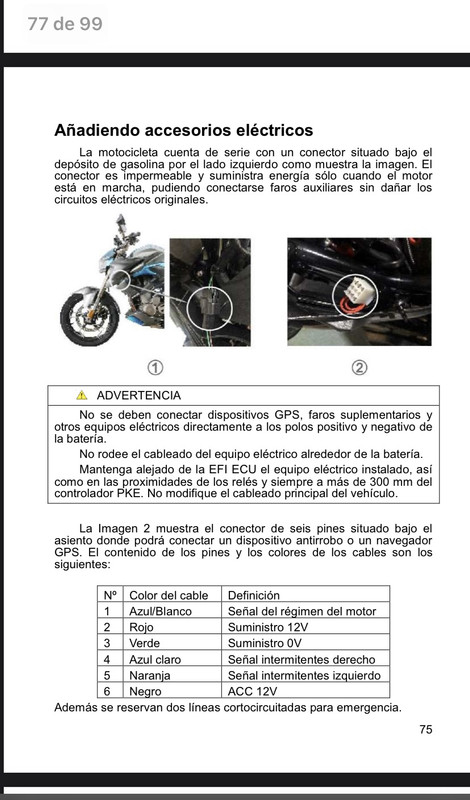 77 de 99

Añadiendo accesorios eléctricos

La motocicleta cuenta de serie con un conector situado bajo el depósito de gasolina por el lado izquierdo como muestra la imagen. El conector es impermeable y suministra energía sólo cuando el motor está en marcha, pudiendo conectarse faros auxiliares sin dañar los circuitos eléctricos originales.

①

②

ADVERTENCIA

No se deben conectar dispositivos GPS, faros suplementarios y otros equipos eléctricos directamente a los polos positivo y negativo de la batería.

No rodee el cableado del equipo eléctrico alrededor de la batería.

Mantenga alejado de la EFI ECU el equipo eléctrico instalado, así como en las proximidades de los relés y siempre a más de 300 mm del controlador PKE. No modifique el cableado principal del vehículo.

La Imagen 2 muestra el conector de seis pines situado bajo el asiento donde podrá conectar un dispositivo antirrobo o un navegador GPS. El contenido de los pines y los colores de los cables son los siguientes:

| Nº | Color del cable | Definición |
|---|---|---|
| 1 | Azul/Blanco | Señal del régimen del motor |
| 2 | Rojo | Suministro 12V |
| 3 | Verde | Suministro 0V |
| 4 | Azul claro | Señal intermitentes derecho |
| 5 | Naranja | Señal intermitentes izquierdo |
| 6 | Negro | ACC 12V |

Además se reservan dos líneas cortocircuitadas para emergencia.

75