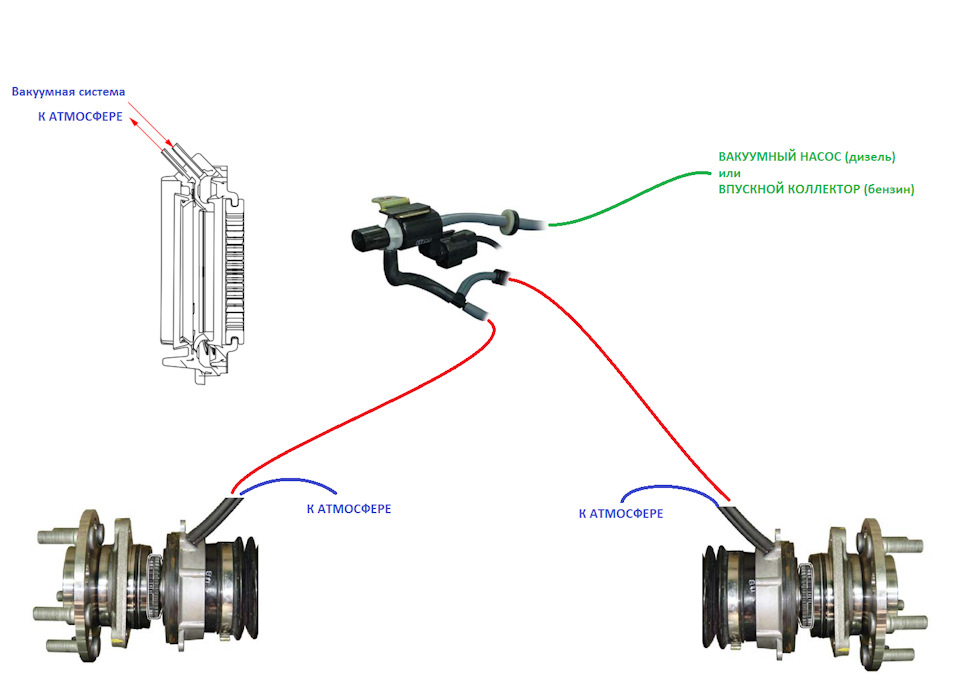 Вакуумная система
К АТМОСФЕРЕ

ВАКУУМНЫЙ НАСОС (дизель)
или
ВПУСКНОЙ КОЛЛЕКТОР (бензин)

К АТМОСФЕРЕ

К АТМОСФЕРЕ